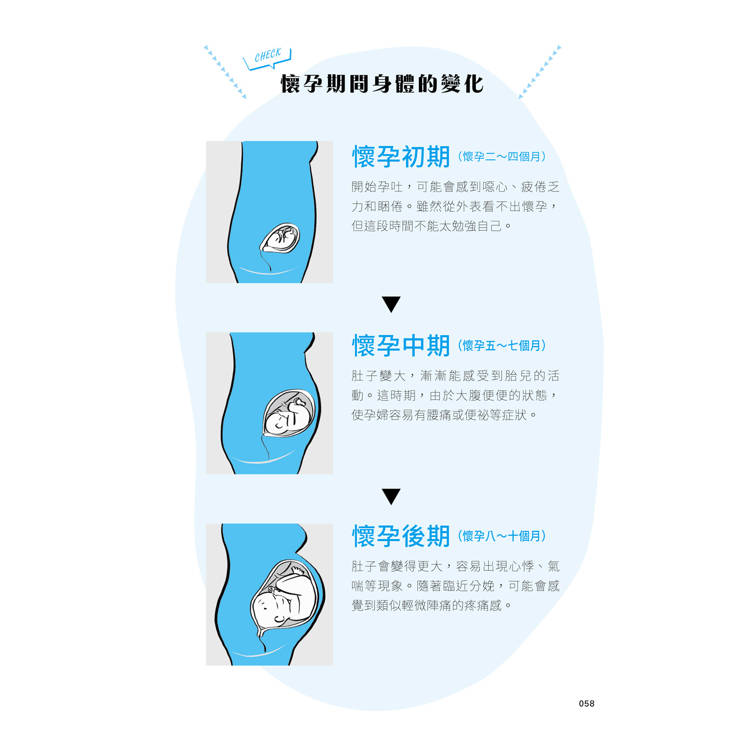 CHECK
懷孕期間身體的變化

懷孕初期（懷孕二～四個月）
開始孕吐，可能會感到噁心、疲倦乏力和睏倦。雖然從外表看不出懷孕，但這段時間不能太勉強自己。

▼

懷孕中期（懷孕五～七個月）
肚子變大，漸漸能感受到胎兒的活動。這時期，由於大腹便便的狀態，使孕婦容易有腰痛或便祕等症狀。

▼

懷孕後期（懷孕八～十個月）
肚子會變得更大，容易出現心悸、氣喘等現象。隨著臨近分娩，可能會感覺到類似輕微陣痛的疼痛感。

058