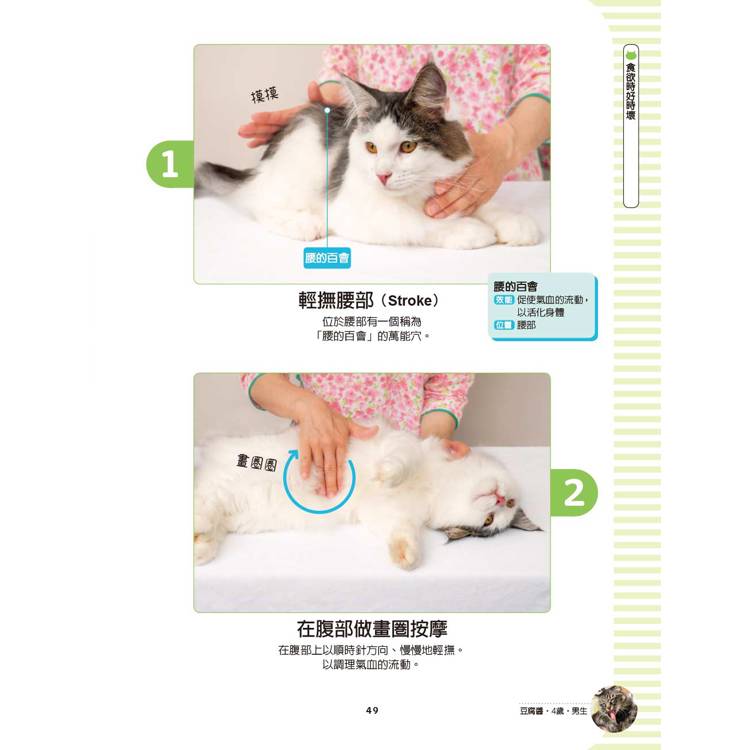 食欲時好時壞

1

摸摸

腰的百會

輕撫腰部（Stroke）

位於腰部有一個稱為「腰的百會」的萬能穴。

腰的百會
效能 促使氣血的流動，以活化身體
位置 腰部

畫圈圈

2

在腹部做畫圈按摩

在腹部上以順時針方向、慢慢地輕撫。以調理氣血的流動。

49

豆腐醬・4歲・男生