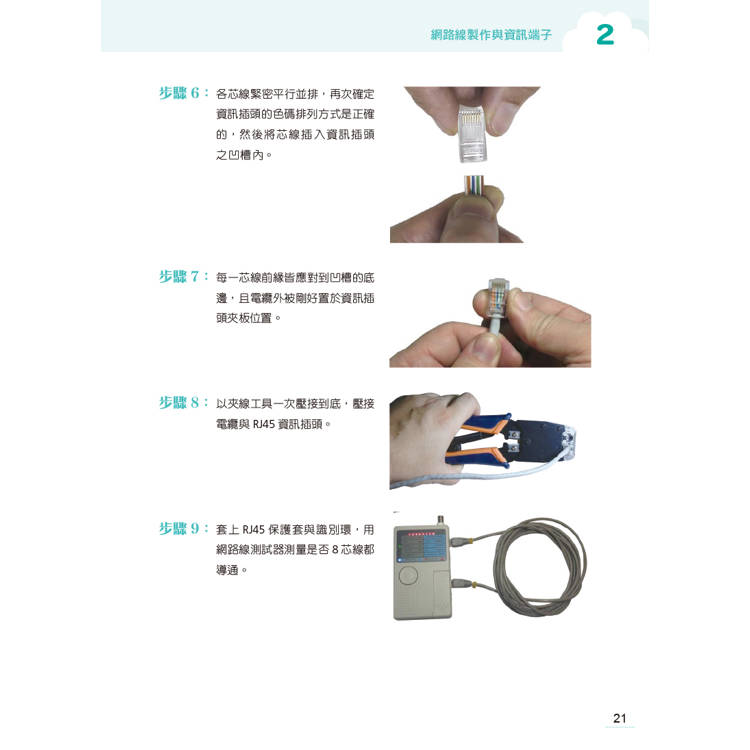 網路線製作與資訊端子 2

步驟 6： 各芯線緊密平行並排，再次確定資訊插頭的色碼排列方式是正確的，然後將芯線插入資訊插頭之凹槽內。

步驟 7： 每一芯線前緣皆應對到凹槽的底邊，且電纜外被剛好置於資訊插頭夾板位置。

步驟 8： 以夾線工具一次壓接到底，壓接電纜與 RJ45 資訊插頭。

步驟 9： 套上 RJ45 保護套與識別環，用網路線測試器測量是否 8 芯線都導通。

21