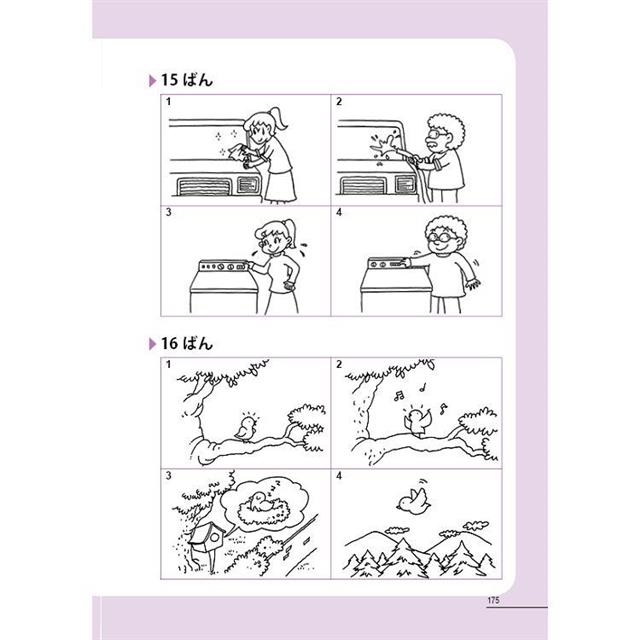 15 ばん

1

2

3

4

16 ばん

1

2

3

4

175