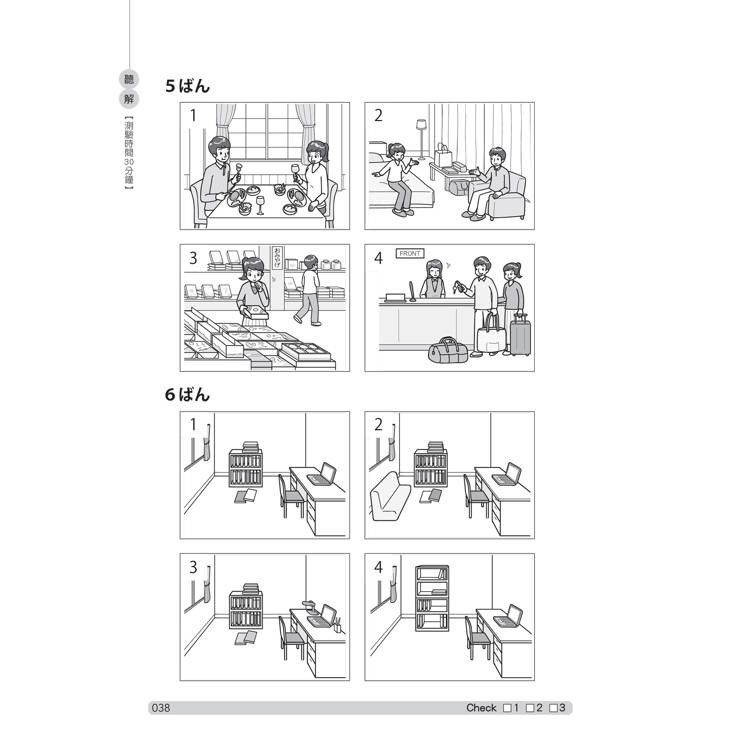 聽解
【測驗時間30分鐘】

5ばん

1

2

3
おみやげ

4
FRONT

6ばん

1

2

3

4

038

Check □1 □2 □3