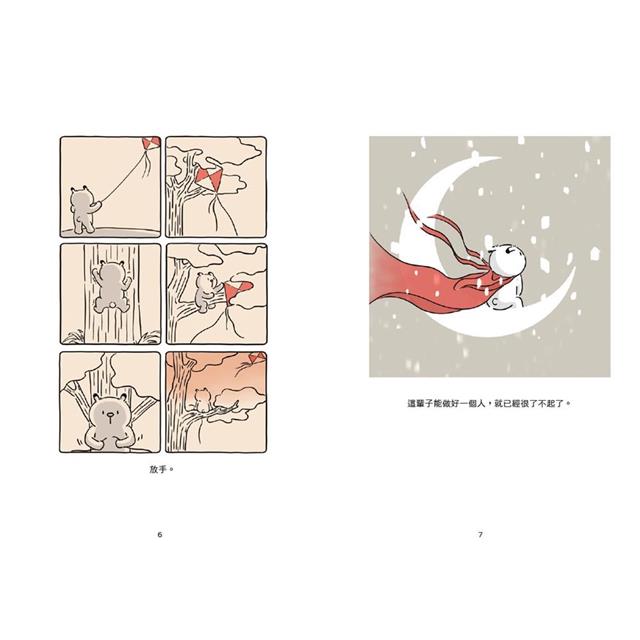 放手。

6

這輩子能做好一個人，就已經很了不起了。

7