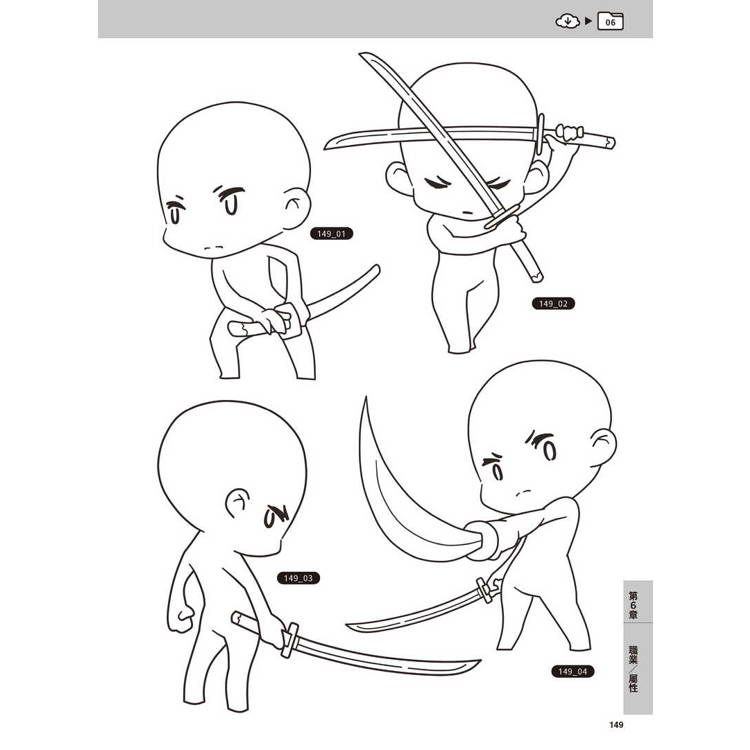 06

149_01

149_02

149_03

149_04

第6章

職業/屬性

149