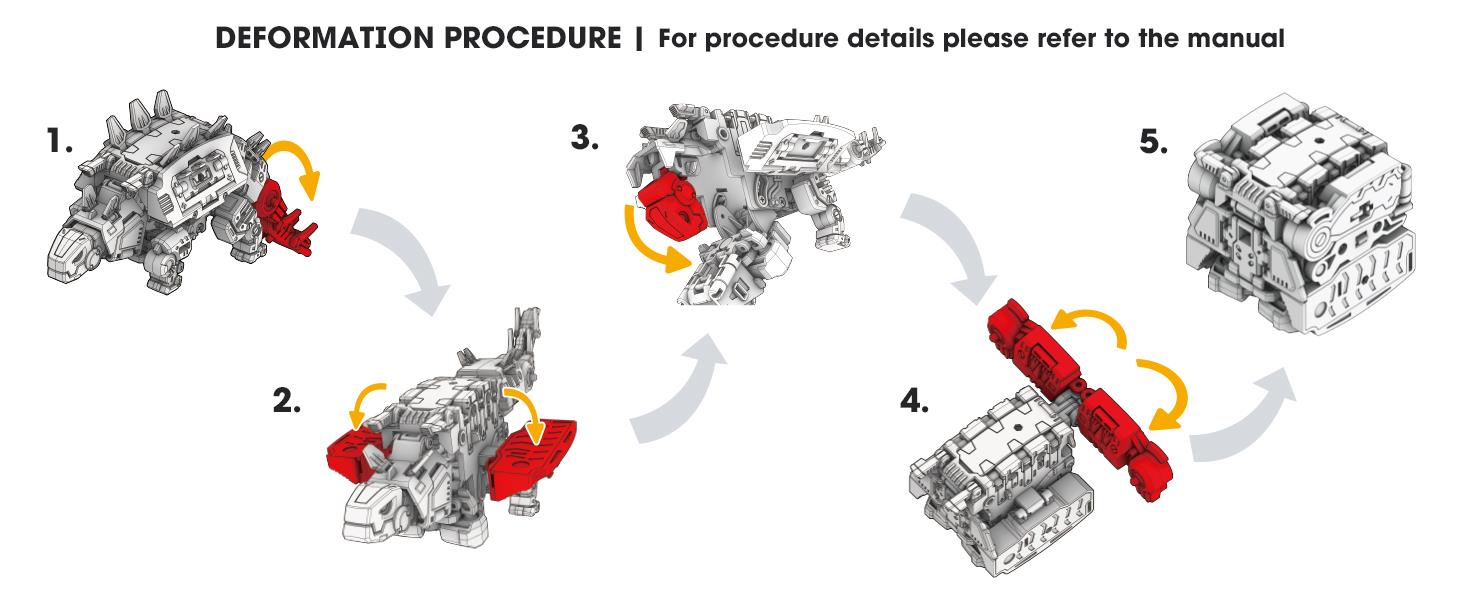 DEFORMATION PROCEDURE | For procedure details please refer to the manual

1.

2.

3.

4.

5.