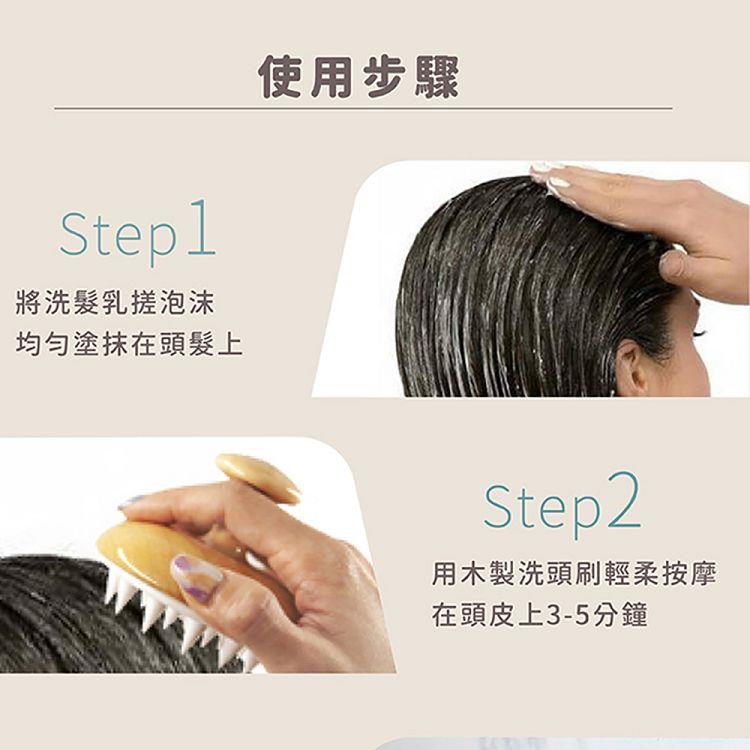 使用步驟

Step1
將洗髮乳搓泡沫
均勻塗抹在頭髮上

Step2
用木製洗頭刷輕柔按摩
在頭皮上3-5分鐘