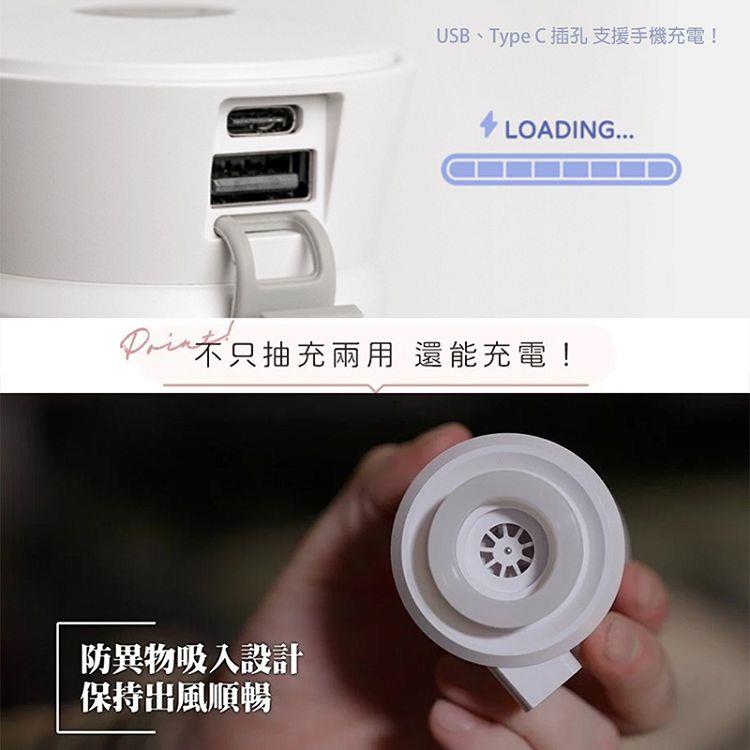 USB、Type C 插孔 支援手機充電！

LOADING...

Point!

不只抽充兩用 還能充電！

防異物吸入設計
保持出風順暢