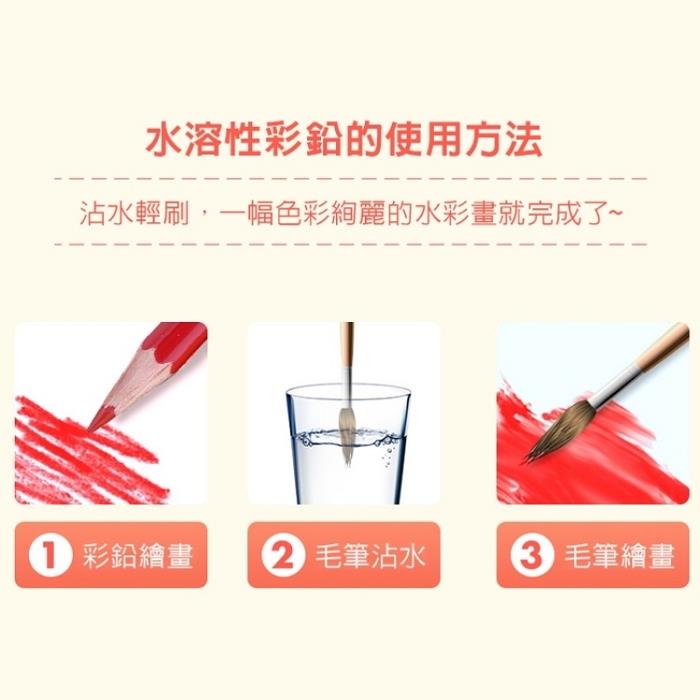 水溶性彩鉛的使用方法

沾水輕刷，一幅色彩絢麗的水彩畫就完成了~

1 彩鉛繪畫

2 毛筆沾水

3 毛筆繪畫