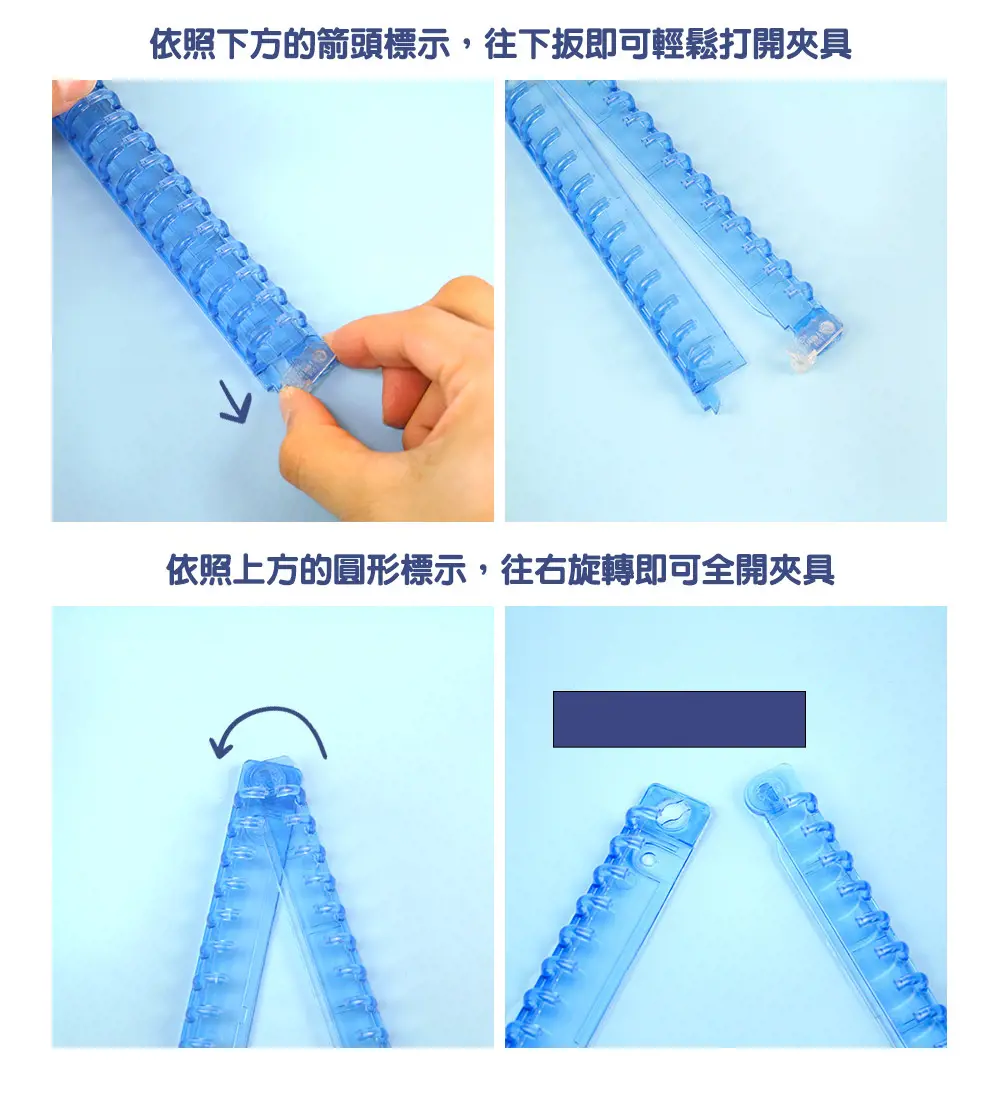 依照下方的箭頭標示，往下扳即可輕鬆打開夾具

依照上方的圓形標示，往右旋轉即可全開夾具