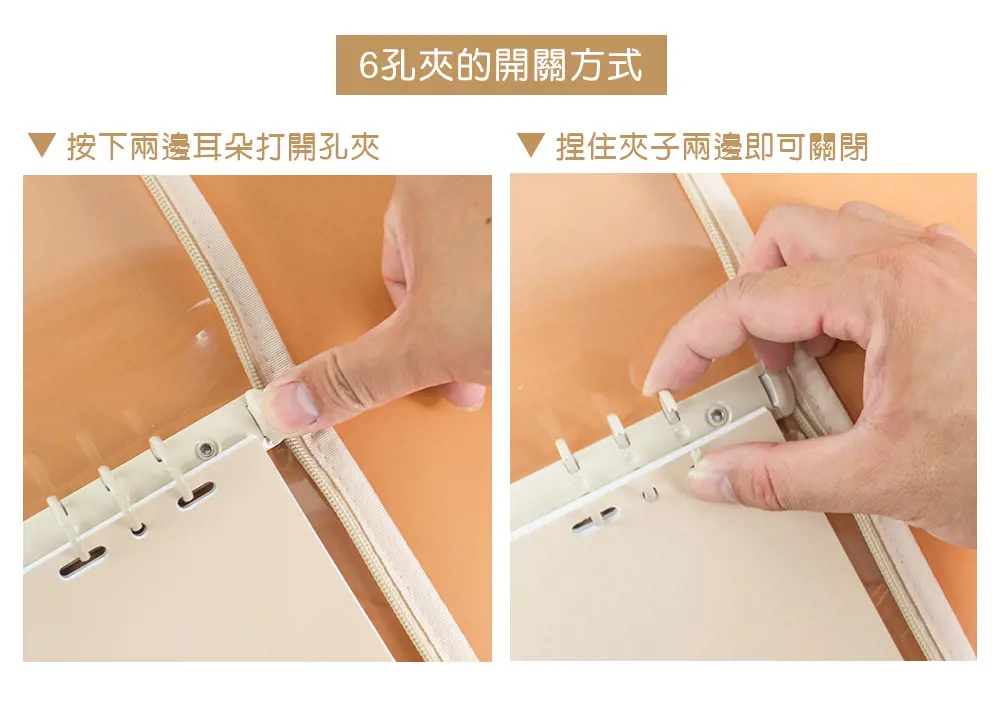 6孔夾的開關方式

▼ 按下兩邊耳朵打開孔夾

▼ 捏住夾子兩邊即可關閉