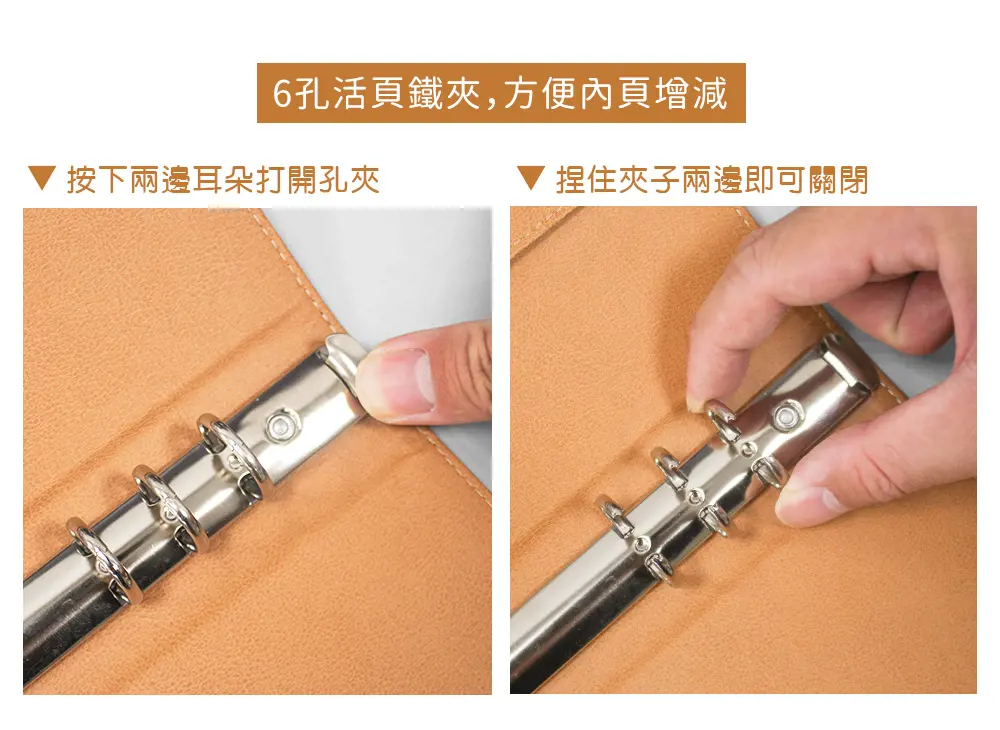 6孔活頁鐵夾,方便內頁增減

▼ 按下兩邊耳朵打開孔夾

▼ 捏住夾子兩邊即可關閉