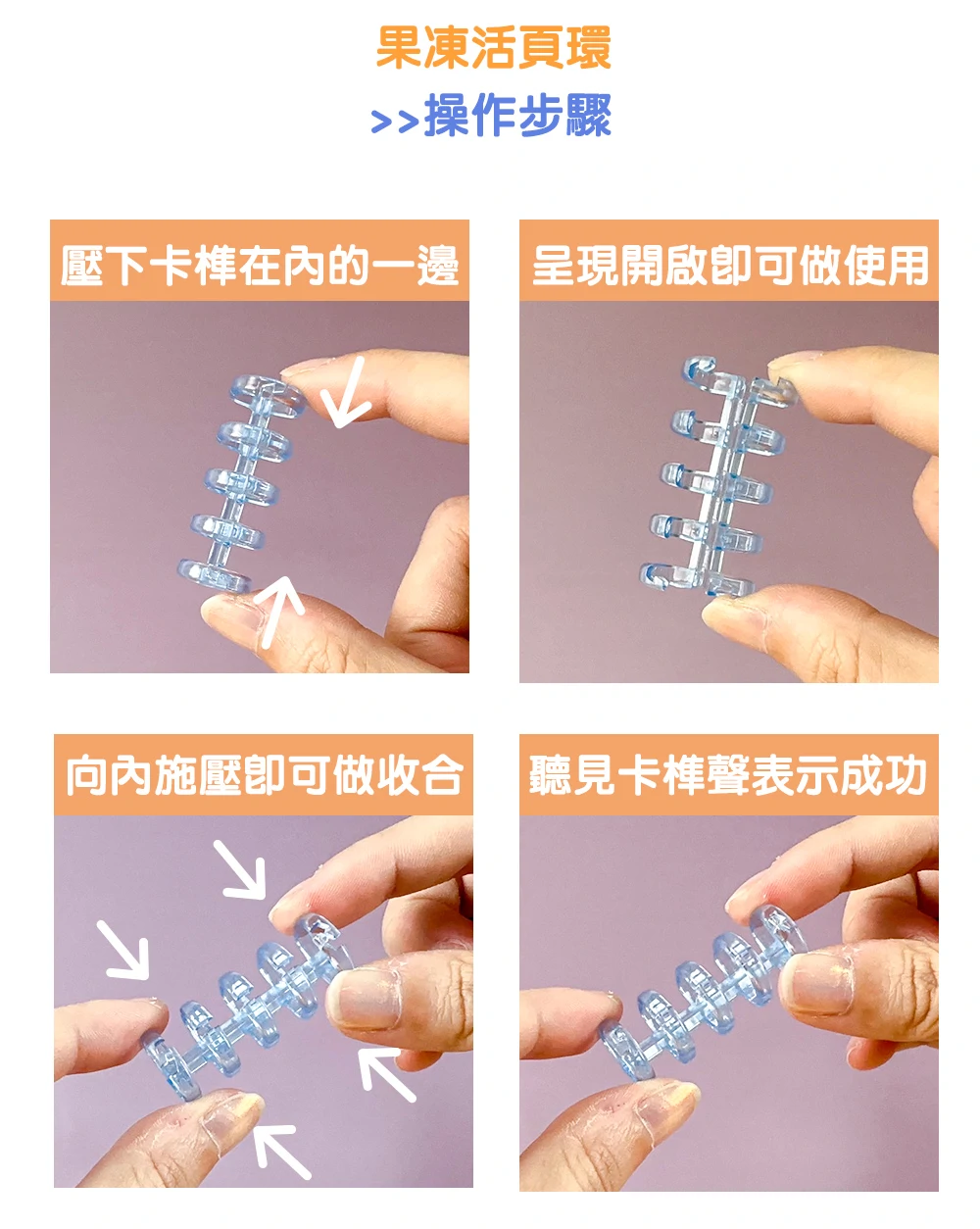 果凍活頁環

>>操作步驟

壓下卡榫在內的一邊

呈現開啟即可做使用

向內施壓即可做收合

聽見卡榫聲表示成功