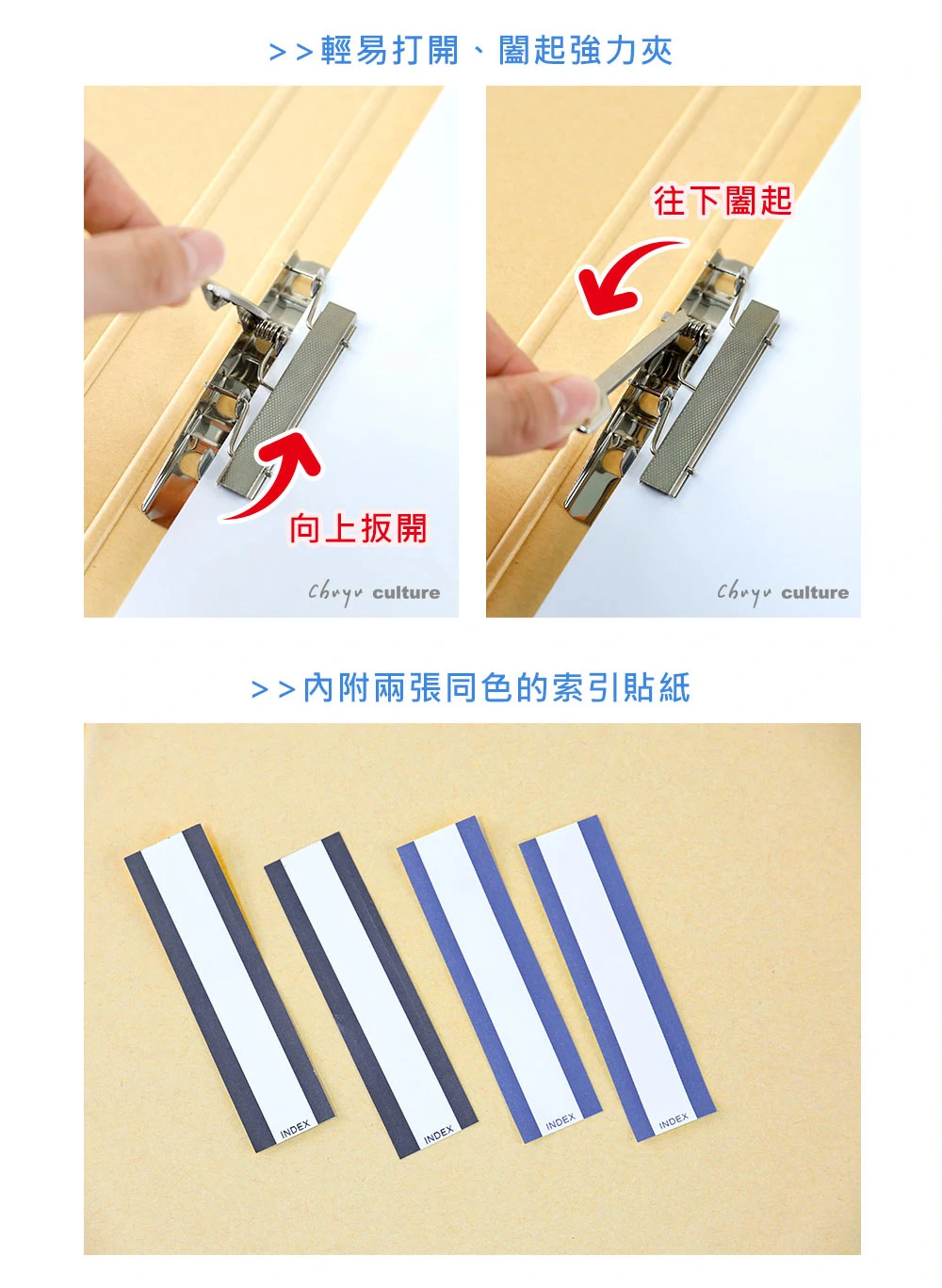 >>輕易打開、闔起強力夾

向上扳開

Chuyu culture

往下闔起

Chuyu culture

>>內附兩張同色的索引貼紙

INDEX

INDEX

INDEX

INDEX