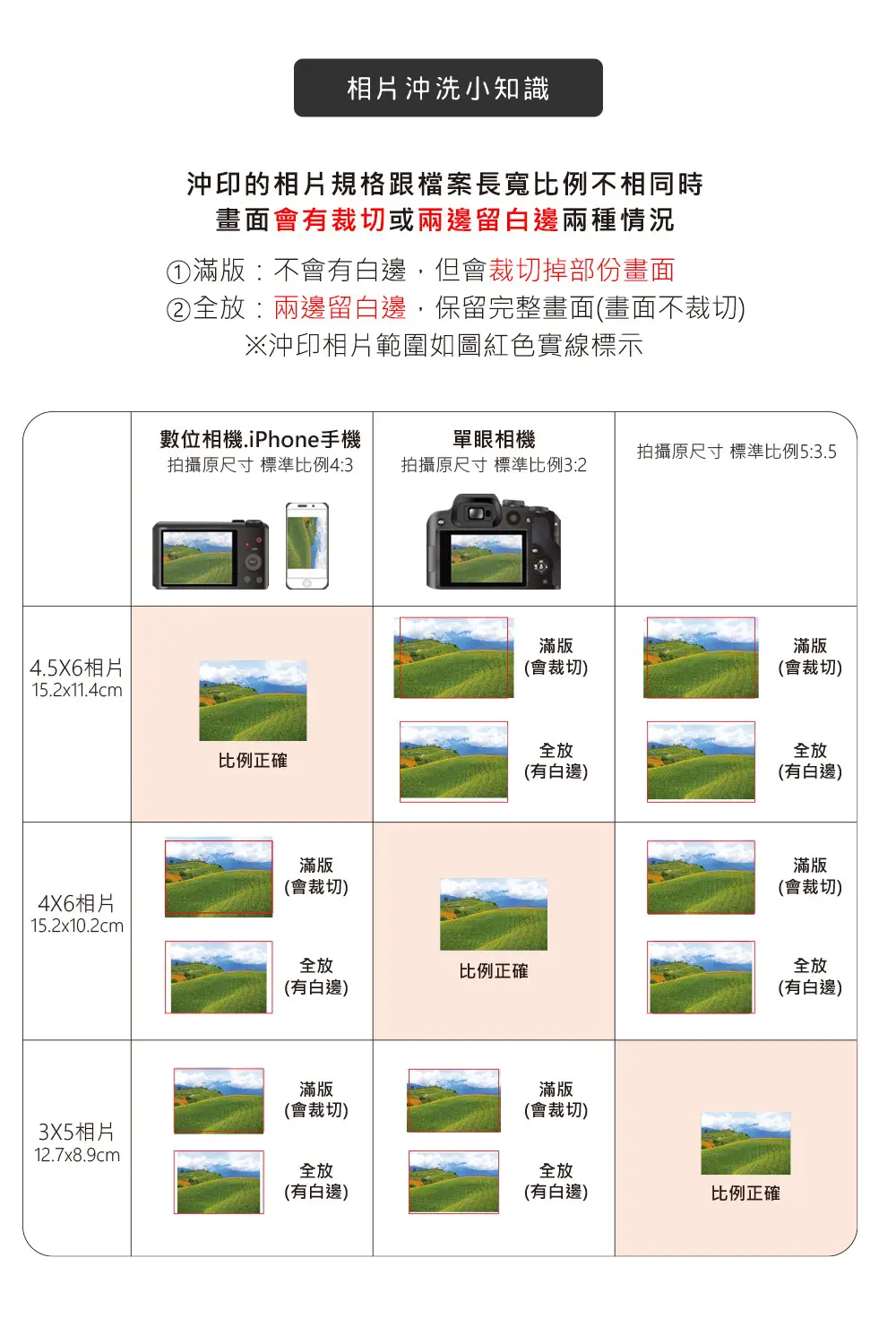 相片沖洗小知識

沖印的相片規格跟檔案長寬比例不相同時
畫面會有裁切或兩邊留白邊兩種情況

①滿版：不會有白邊，但會裁切掉部份畫面
②全放：兩邊留白邊，保留完整畫面(畫面不裁切)
※沖印相片範圍如圖紅色實線標示

| | 數位相機.iPhone手機 拍攝原尺寸 標準比例4:3 | 單眼相機 拍攝原尺寸 標準比例3:2 | 拍攝原尺寸 標準比例5:3.5 |
|---|---|---|---|
| 4.5X6相片 15.2x11.4cm | 比例正確 | 滿版 (會裁切) 全放 (有白邊) | 滿版 (會裁切) 全放 (有白邊) |
| 4X6相片 15.2x10.2cm | 滿版 (會裁切) 全放 (有白邊) | 比例正確 | 滿版 (會裁切) 全放 (有白邊) |
| 3X5相片 12.7x8.9cm | 滿版 (會裁切) 全放 (有白邊) | 滿版 (會裁切) 全放 (有白邊) | 比例正確 |