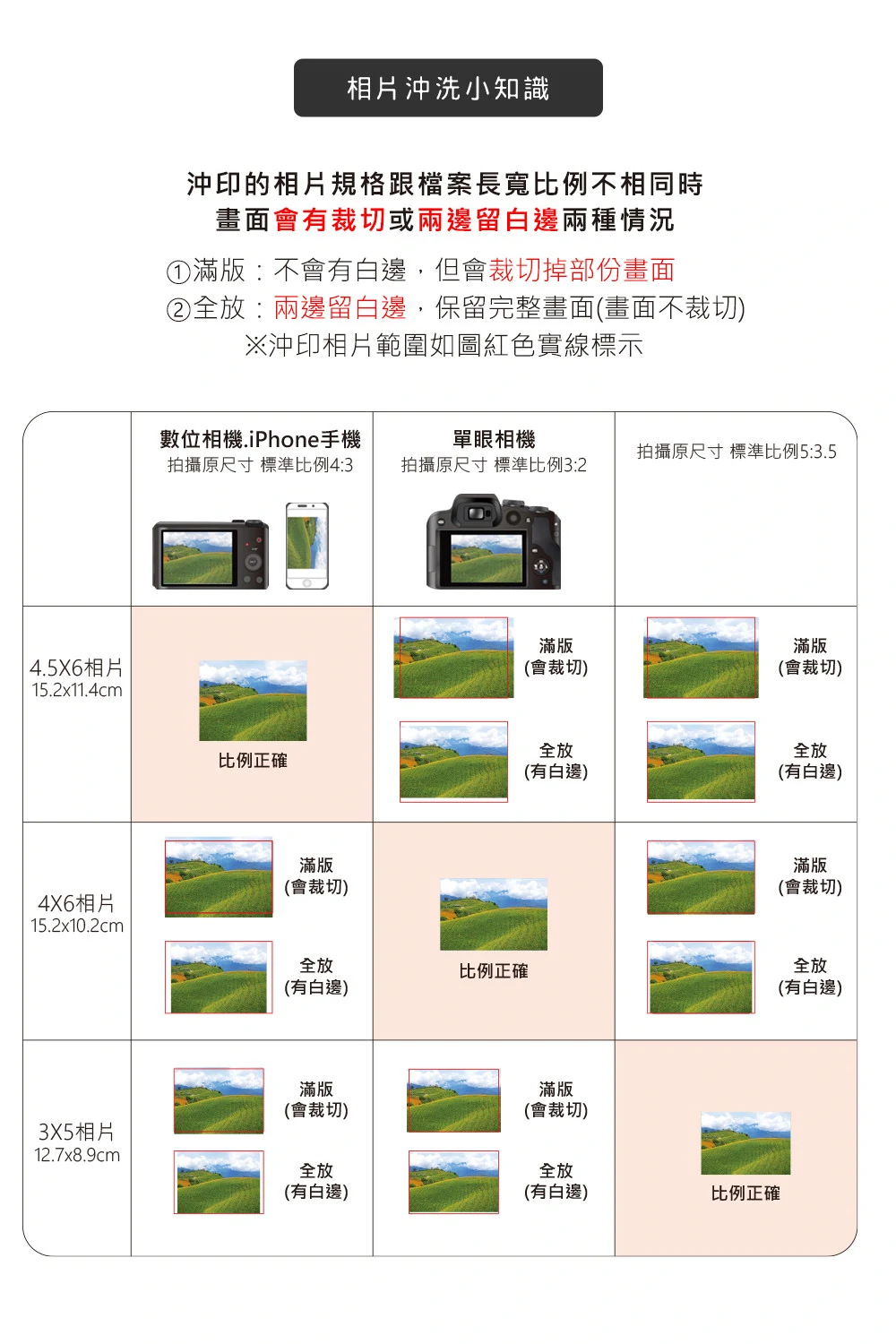 相片沖洗小知識

沖印的相片規格跟檔案長寬比例不相同時
畫面會有裁切或兩邊留白邊兩種情況

①滿版：不會有白邊，但會裁切掉部份畫面
②全放：兩邊留白邊，保留完整畫面(畫面不裁切)
※沖印相片範圍如圖紅色實線標示

| | 數位相機.iPhone手機 拍攝原尺寸 標準比例4:3 | 單眼相機 拍攝原尺寸 標準比例3:2 | 拍攝原尺寸 標準比例5:3.5 |
|---|---|---|---|
| 4.5X6相片 15.2x11.4cm | 比例正確 | 滿版 (會裁切) 全放 (有白邊) | 滿版 (會裁切) 全放 (有白邊) |
| 4X6相片 15.2x10.2cm | 滿版 (會裁切) 全放 (有白邊) | 比例正確 | 滿版 (會裁切) 全放 (有白邊) |
| 3X5相片 12.7x8.9cm | 滿版 (會裁切) 全放 (有白邊) | 滿版 (會裁切) 全放 (有白邊) | 比例正確 |