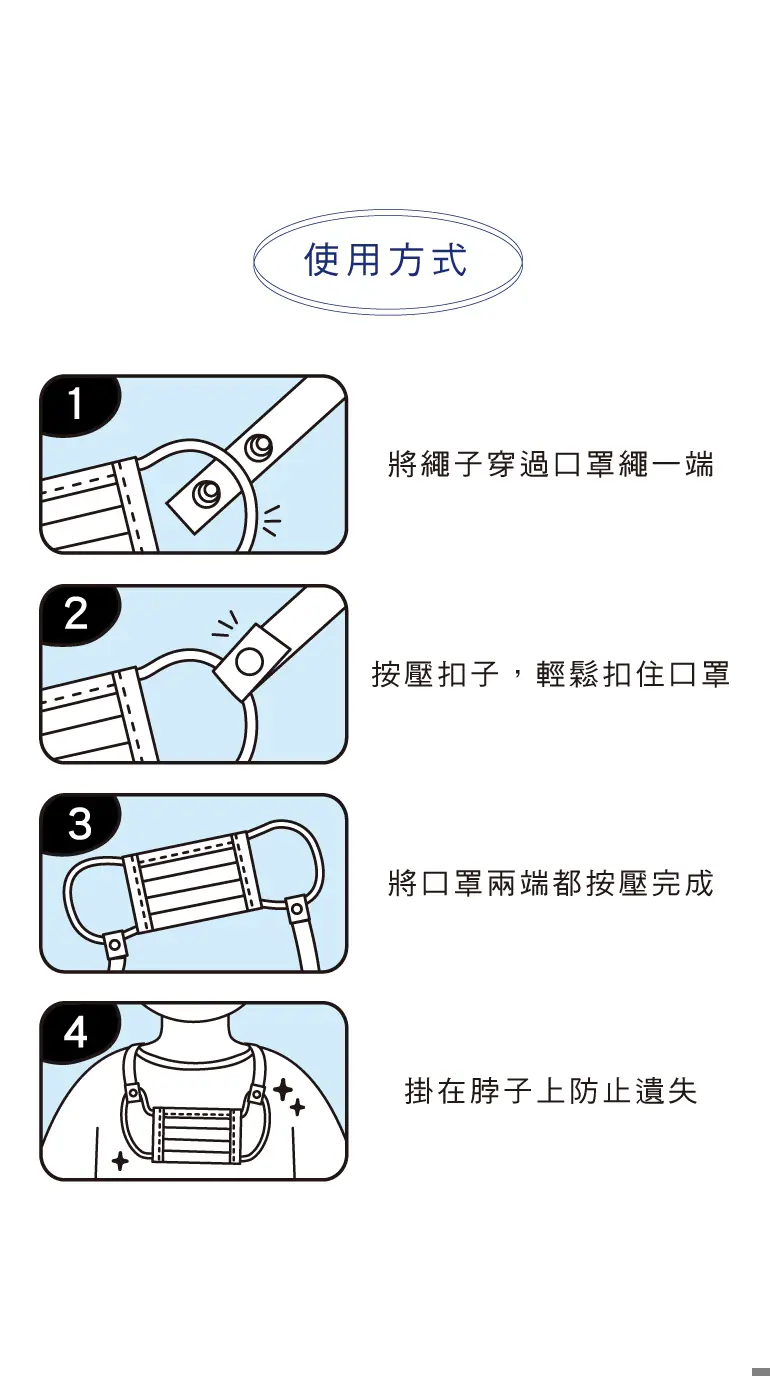 使用方式

1

將繩子穿過口罩繩一端

2

按壓扣子，輕鬆扣住口罩

3

將口罩兩端都按壓完成

4

掛在脖子上防止遺失