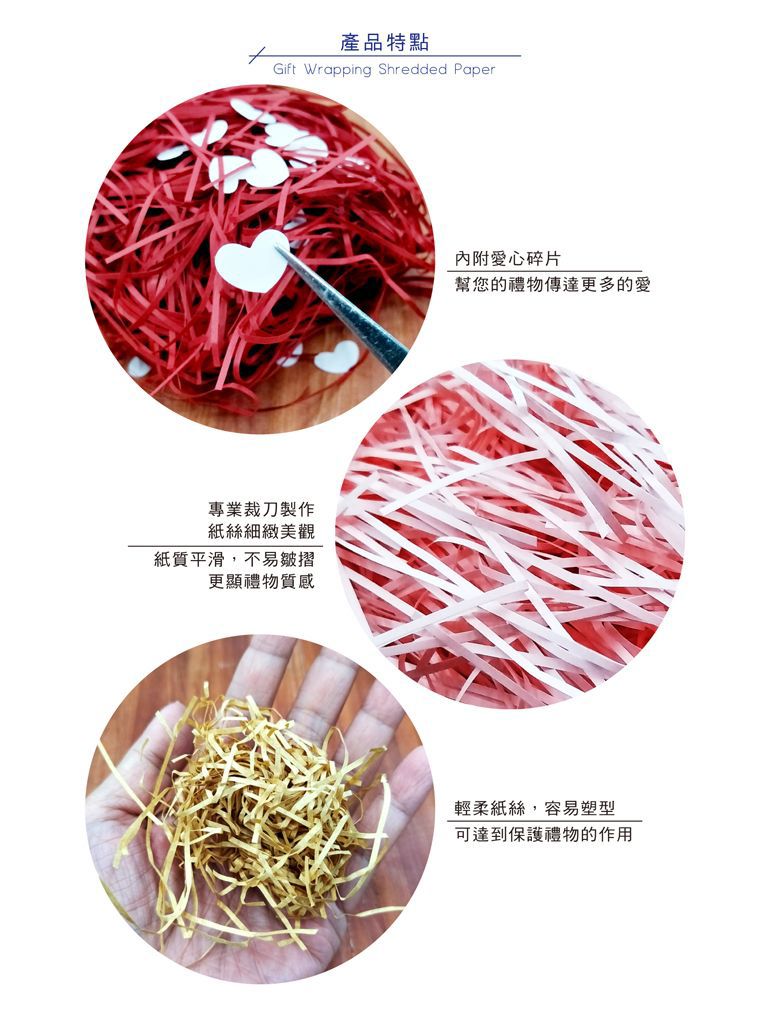 產品特點
Gift Wrapping Shredded Paper

內附愛心碎片
幫您的禮物傳達更多的愛

專業裁刀製作
紙絲細緻美觀
紙質平滑，不易皺摺
更顯禮物質感

輕柔紙絲，容易塑型
可達到保護禮物的作用