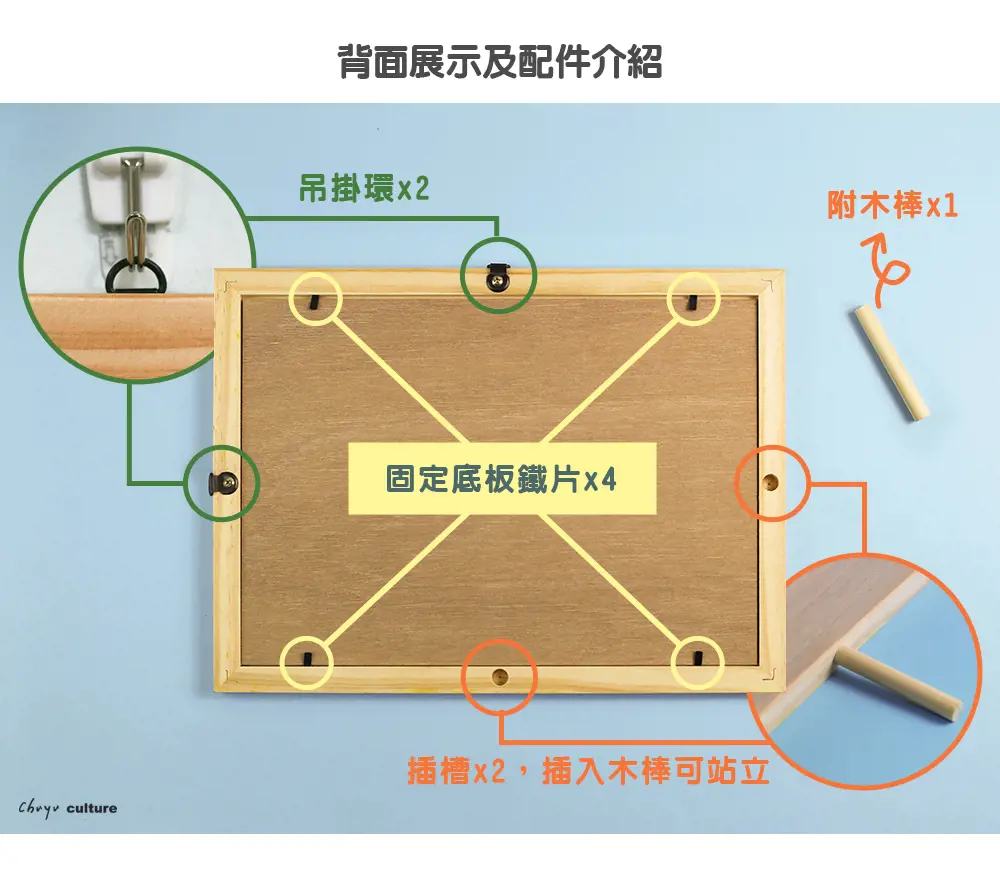 背面展示及配件介紹

吊掛環x2

附木棒x1

固定底板鐵片x4

插槽x2，插入木棒可站立

Chuyu culture