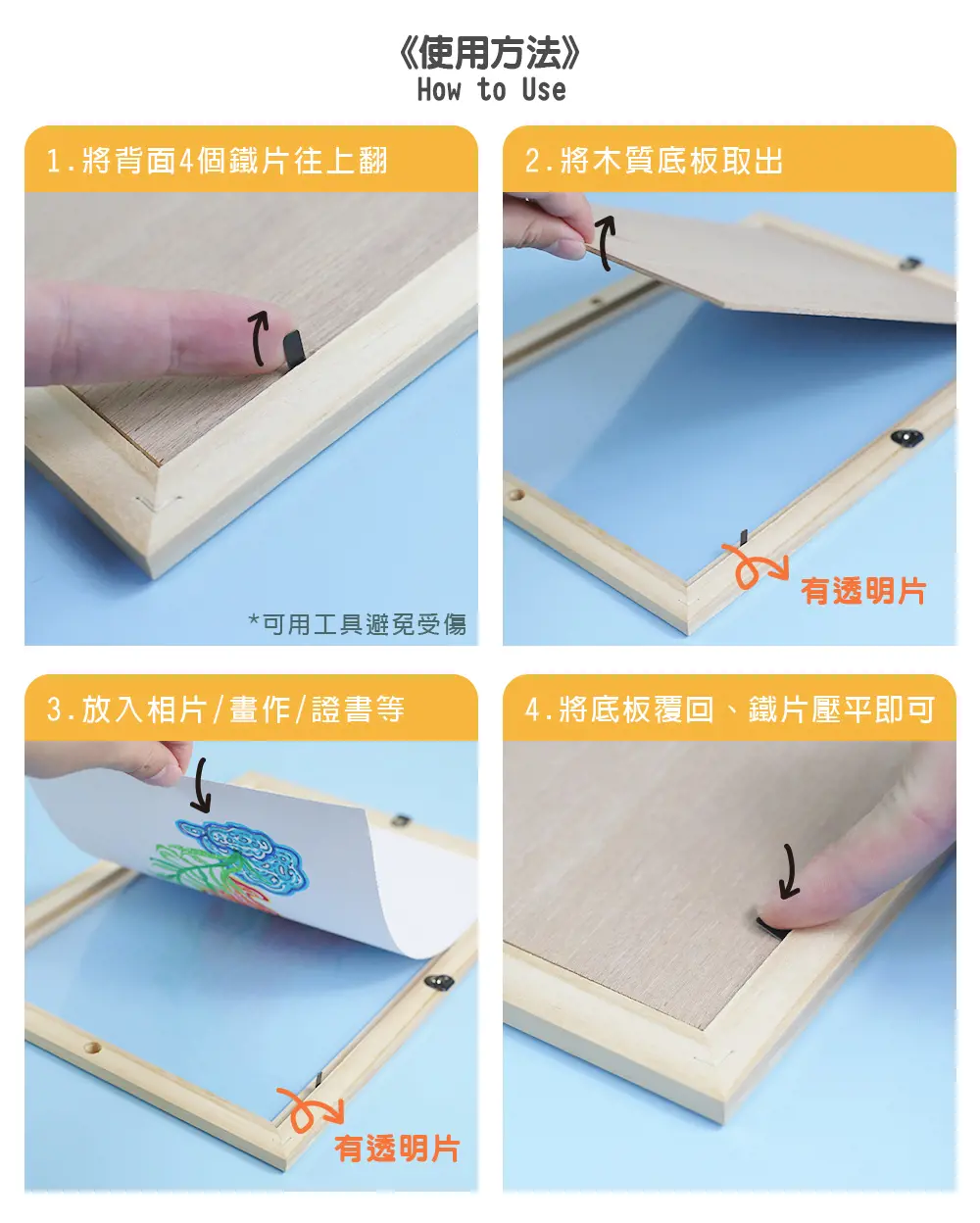 《使用方法》
How to Use

1.將背面4個鐵片往上翻

*可用工具避免受傷

2.將木質底板取出

有透明片

3.放入相片/畫作/證書等

有透明片

4.將底板覆回、鐵片壓平即可