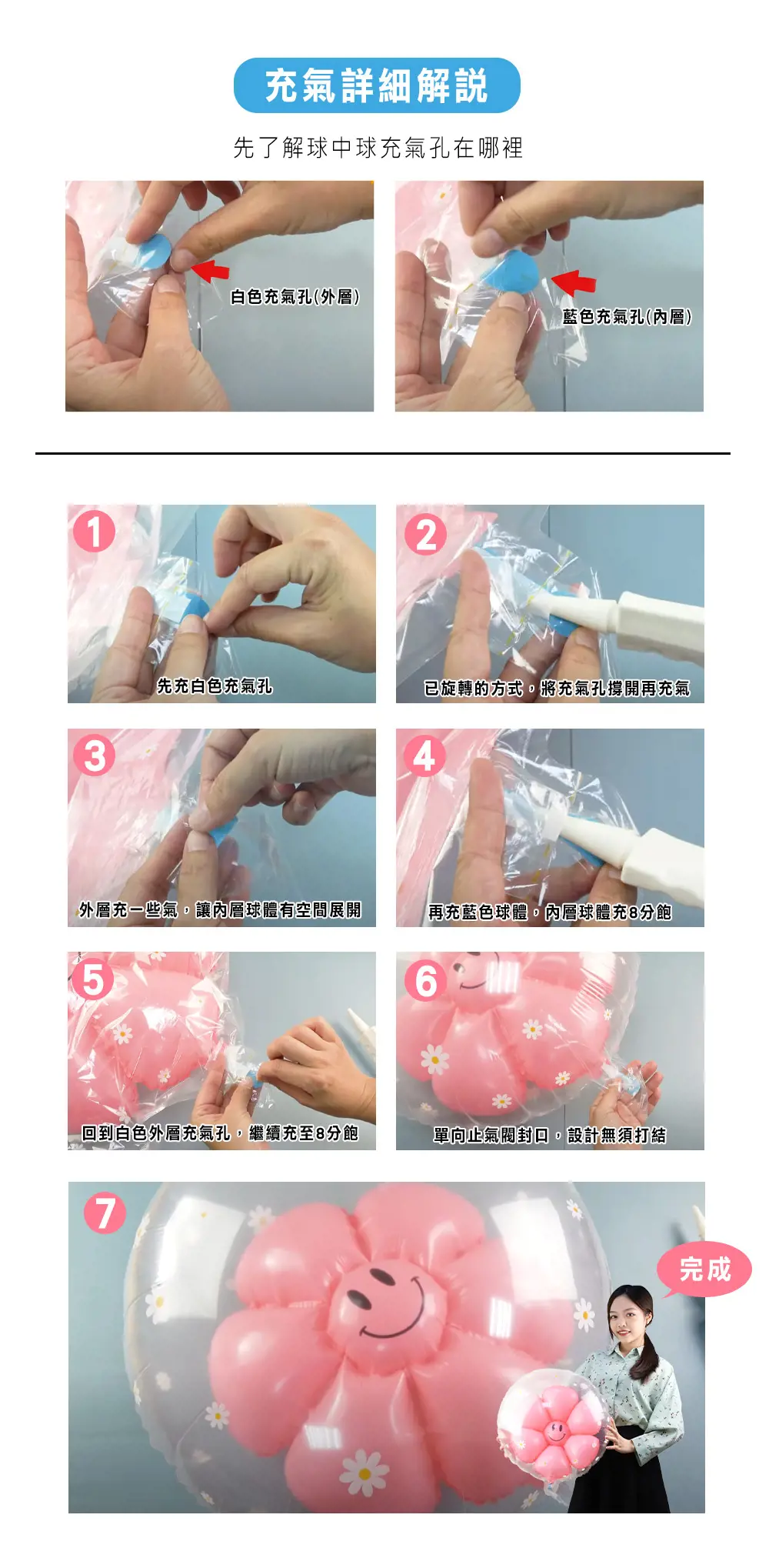 充氣詳細解説

先了解球中球充氣孔在哪裡

白色充氣孔(外層)

藍色充氣孔(內層)

1
先充白色充氣孔

2
已旋轉的方式，將充氣孔撐開再充氣

3
外層充一些氣，讓內層球體有空間展開

4
再充藍色球體，內層球體充8分飽

5
回到白色外層充氣孔，繼續充至8分飽

6
單向止氣閥封口，設計無須打結

7
完成