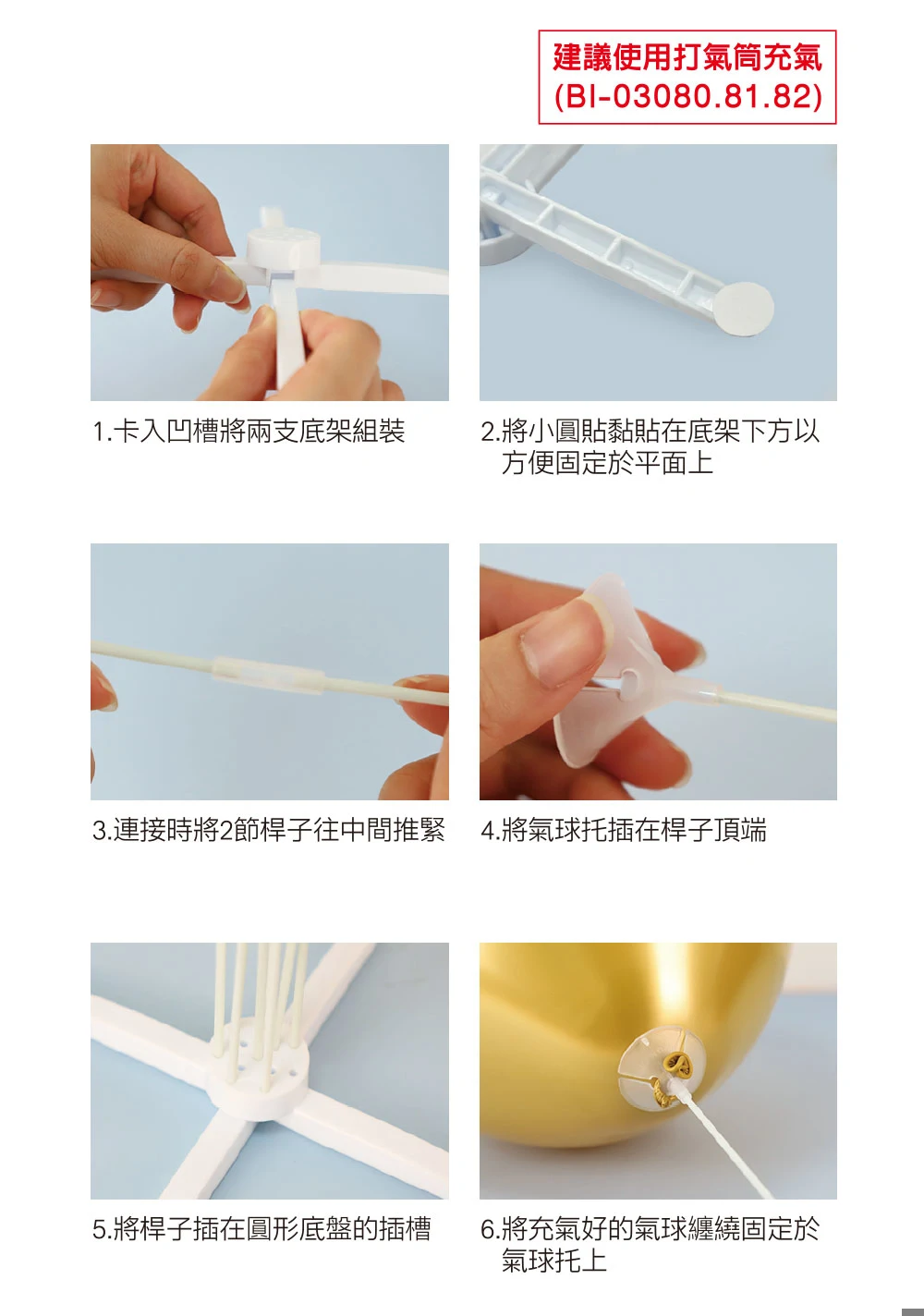 建議使用打氣筒充氣
(BI-03080.81.82)

1.卡入凹槽將兩支底架組裝

2.將小圓貼黏貼在底架下方以方便固定於平面上

3.連接時將2節桿子往中間推緊

4.將氣球托插在桿子頂端

5.將桿子插在圓形底盤的插槽

6.將充氣好的氣球纏繞固定於氣球托上