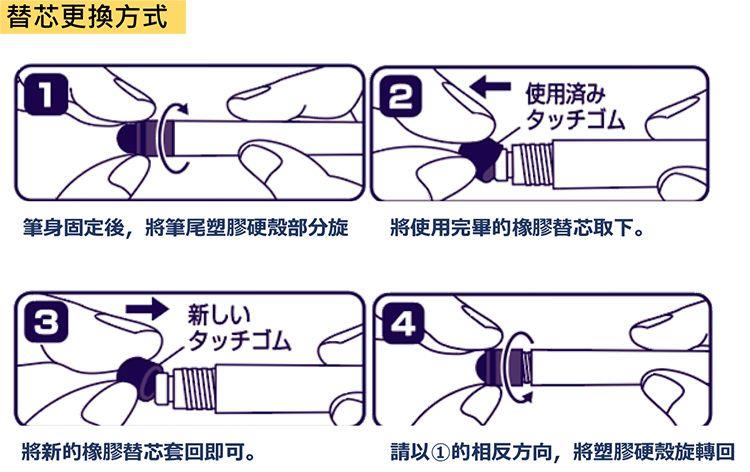 替芯更換方式

1

筆身固定後，將筆尾塑膠硬殼部分旋

2

使用済み
タッチゴム

將使用完畢的橡膠替芯取下。

3

新しい
タッチゴム

將新的橡膠替芯套回即可。

4

請以①的相反方向，將塑膠硬殼旋轉回