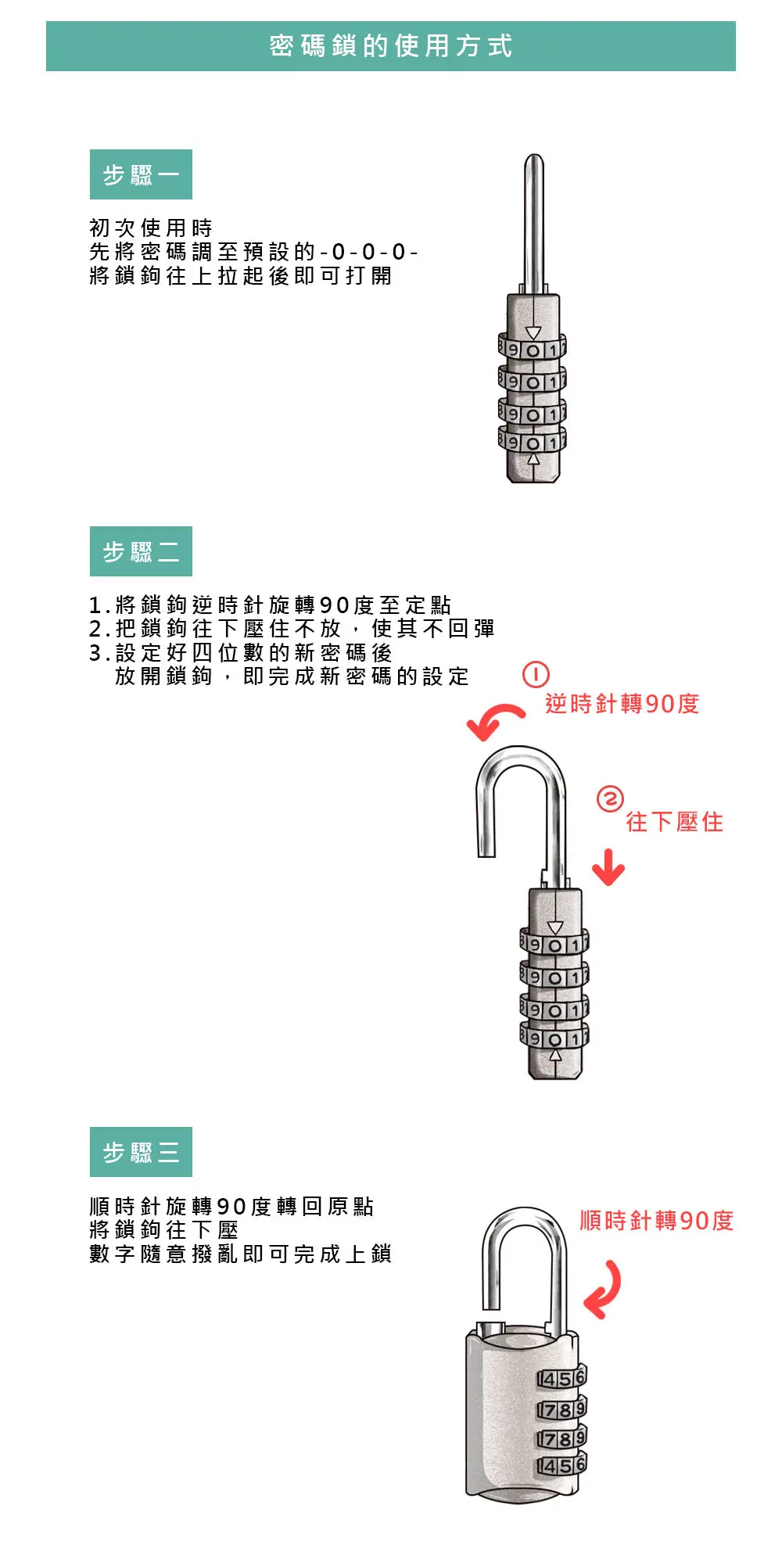 密碼鎖的使用方式

步驟一

初次使用時
先將密碼調至預設的-0-0-0-
將鎖鉤往上拉起後即可打開

9 0 1
9 0 1
9 0 1
9 0 1

步驟二

1.將鎖鉤逆時針旋轉90度至定點
2.把鎖鉤往下壓住不放，使其不回彈
3.設定好四位數的新密碼後
放開鎖鉤，即完成新密碼的設定

①
逆時針轉90度

②
往下壓住

9 0 1
9 0 1
9 0 1
9 0 1

步驟三

順時針旋轉90度轉回原點
將鎖鉤往下壓
數字隨意撥亂即可完成上鎖

順時針轉90度

4 5 6
7 8 9
7 8 9
4 5 6