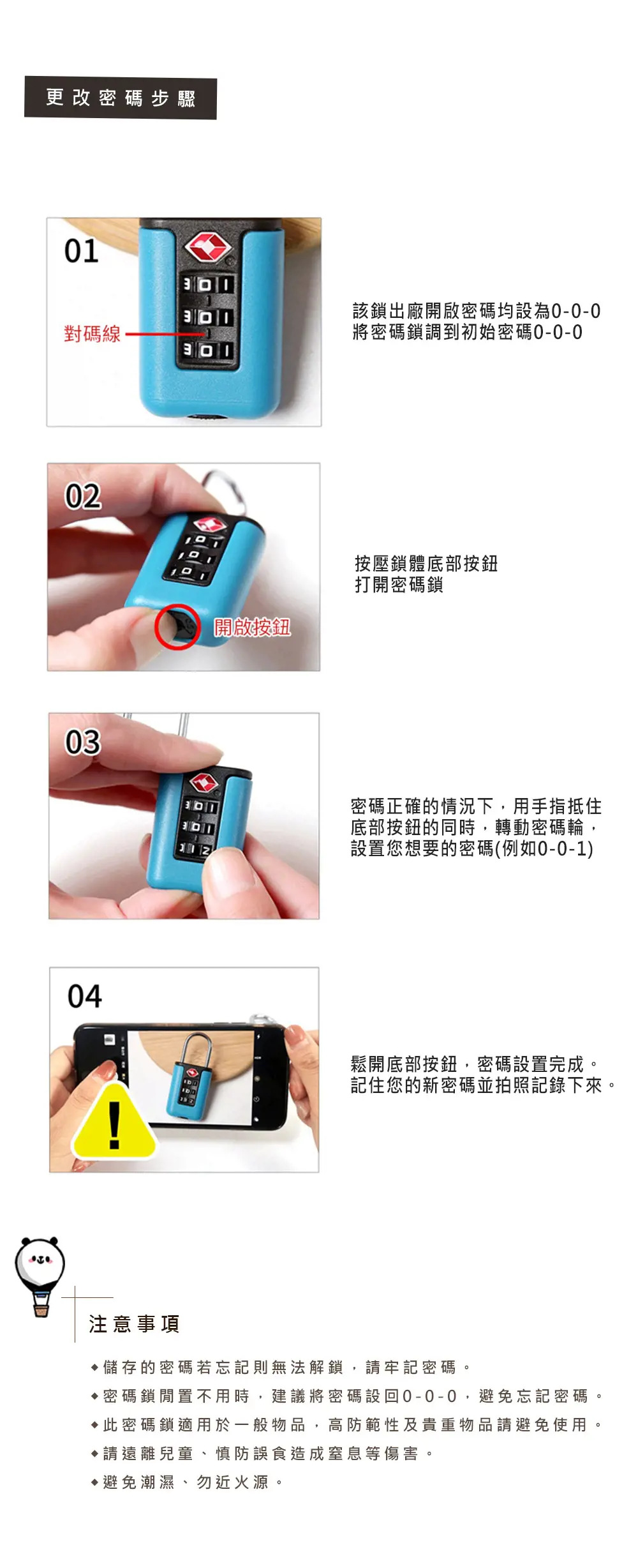 更改密碼步驟

01

對碼線

該鎖出廠開啟密碼均設為0-0-0
將密碼鎖調到初始密碼0-0-0

02

開啟按鈕

按壓鎖體底部按鈕
打開密碼鎖

03

密碼正確的情況下，用手指抵住底部按鈕的同時，轉動密碼輪，設置您想要的密碼(例如0-0-1)

04

鬆開底部按鈕，密碼設置完成。
記住您的新密碼並拍照記錄下來。

注意事項

◆儲存的密碼若忘記則無法解鎖，請牢記密碼。
◆密碼鎖閒置不用時，建議將密碼設回0-0-0，避免忘記密碼。
◆此密碼鎖適用於一般物品，高防範性及貴重物品請避免使用。
◆請遠離兒童、慎防誤食造成窒息等傷害。
◆避免潮濕、勿近火源。