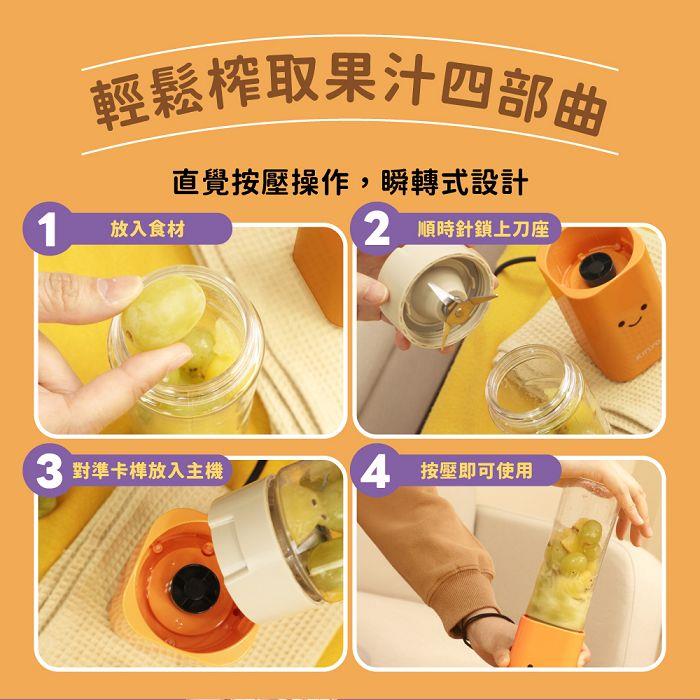 輕鬆榨取果汁四部曲

直覺按壓操作，瞬轉式設計

1 放入食材

2 順時針鎖上刀座

KINYO

3 對準卡榫放入主機

4 按壓即可使用