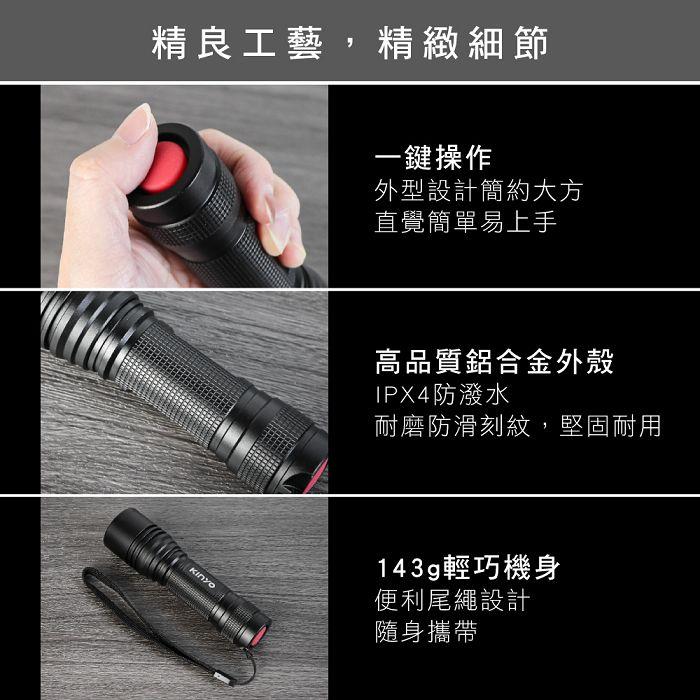 精良工藝，精緻細節

一鍵操作
外型設計簡約大方
直覺簡單易上手

高品質鋁合金外殼
IPX4防潑水
耐磨防滑刻紋，堅固耐用

KINYO

143g輕巧機身
便利尾繩設計
隨身攜帶