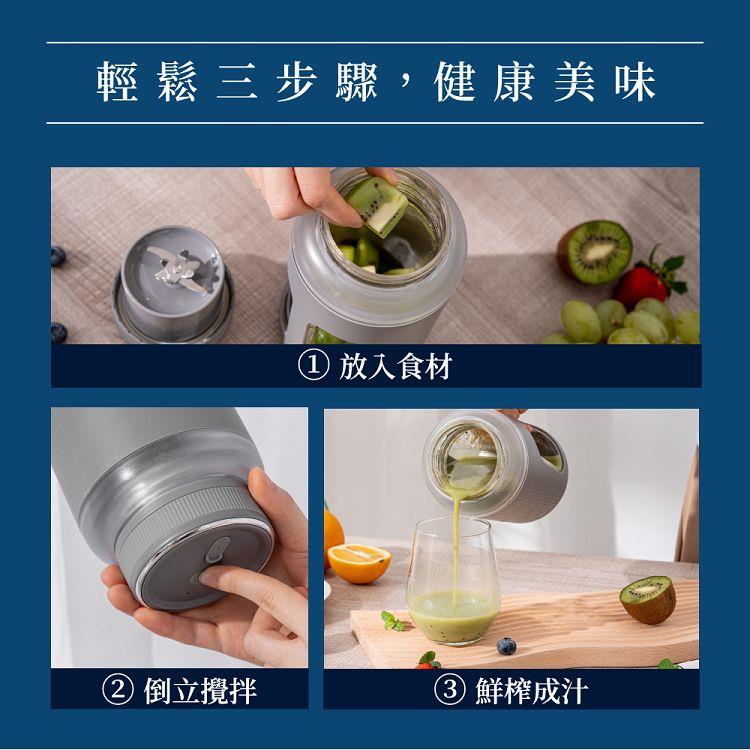 輕鬆三步驟，健康美味

① 放入食材

② 倒立攪拌

③ 鮮榨成汁