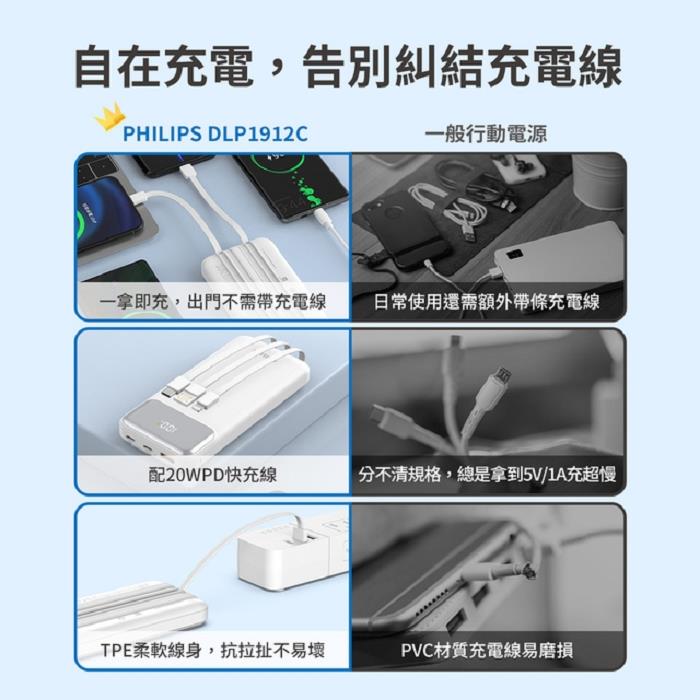 自在充電，告別糾結充電線

PHILIPS DLP1912C

一般行動電源

一拿即充，出門不需帶充電線

日常使用還需額外帶條充電線

配20WPD快充線

分不清規格，總是拿到5V/1A充超慢

TPE柔軟線身，抗拉扯不易壞

PVC材質充電線易磨損