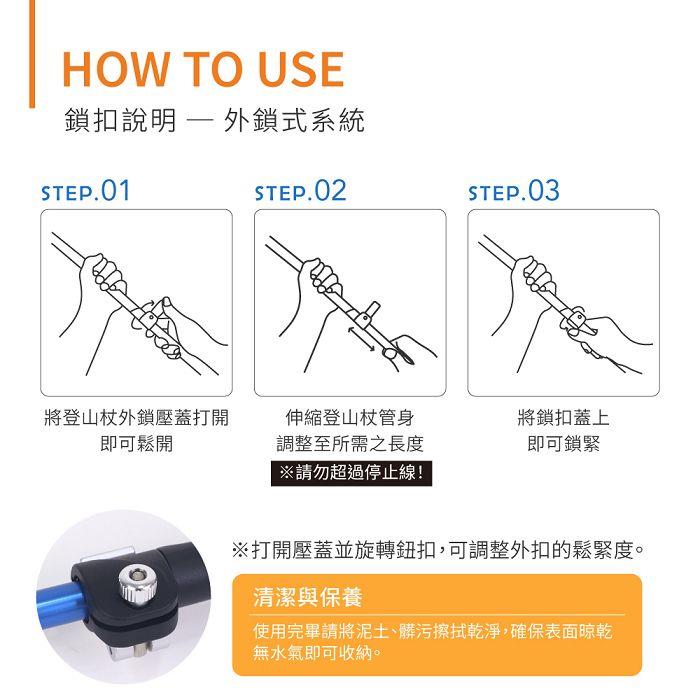 HOW TO USE

鎖扣說明 — 外鎖式系統

STEP.01

將登山杖外鎖壓蓋打開
即可鬆開

STEP.02

伸縮登山杖管身
調整至所需之長度

※請勿超過停止線!

STEP.03

將鎖扣蓋上
即可鎖緊

※打開壓蓋並旋轉鈕扣,可調整外扣的鬆緊度。

清潔與保養

使用完畢請將泥土、髒污擦拭乾淨,確保表面晾乾無水氣即可收納。