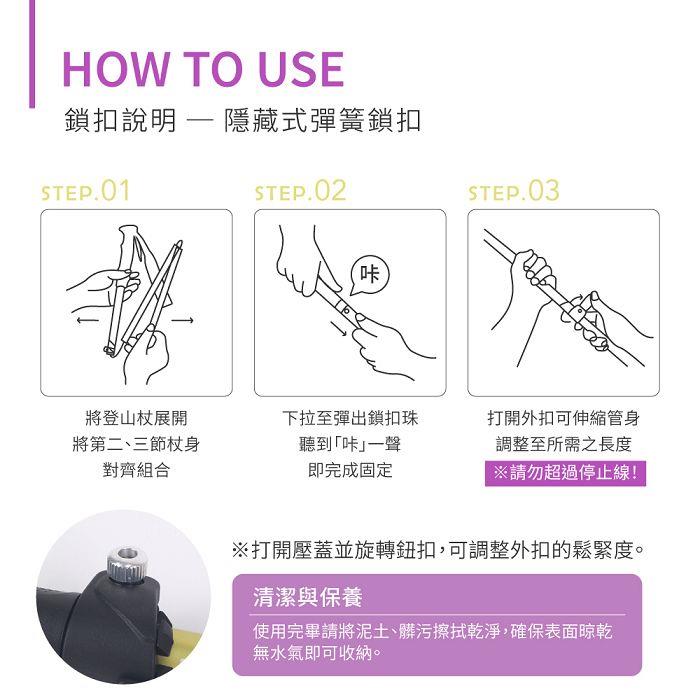 HOW TO USE

鎖扣說明 — 隱藏式彈簧鎖扣

STEP.01

將登山杖展開
將第二、三節杖身
對齊組合

STEP.02

咔

下拉至彈出鎖扣珠
聽到「咔」一聲
即完成固定

STEP.03

打開外扣可伸縮管身
調整至所需之長度
※請勿超過停止線！

※打開壓蓋並旋轉鈕扣，可調整外扣的鬆緊度。

清潔與保養

使用完畢請將泥土、髒污擦拭乾淨，確保表面晾乾無水氣即可收納。