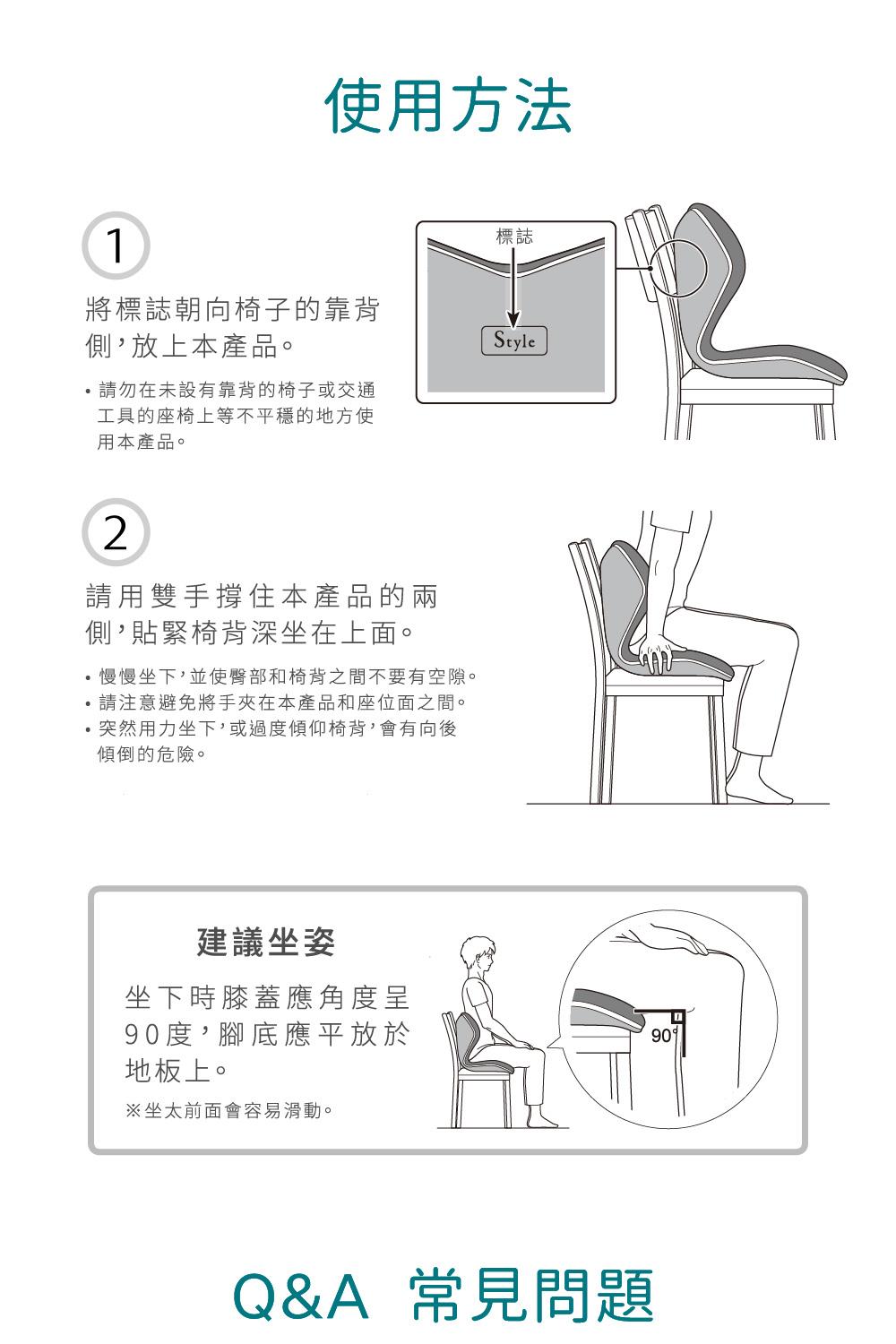 使用方法

1

將標誌朝向椅子的靠背側，放上本產品。

• 請勿在未設有靠背的椅子或交通工具的座椅上等不平穩的地方使用本產品。

標誌

Style

2

請用雙手撐住本產品的兩側，貼緊椅背深坐在上面。

• 慢慢坐下，並使臀部和椅背之間不要有空隙。
• 請注意避免將手夾在本產品和座位面之間。
• 突然用力坐下，或過度傾仰椅背，會有向後傾倒的危險。

建議坐姿

坐下時膝蓋應角度呈90度，腳底應平放於地板上。

※坐太前面會容易滑動。

90°

Q&A 常見問題