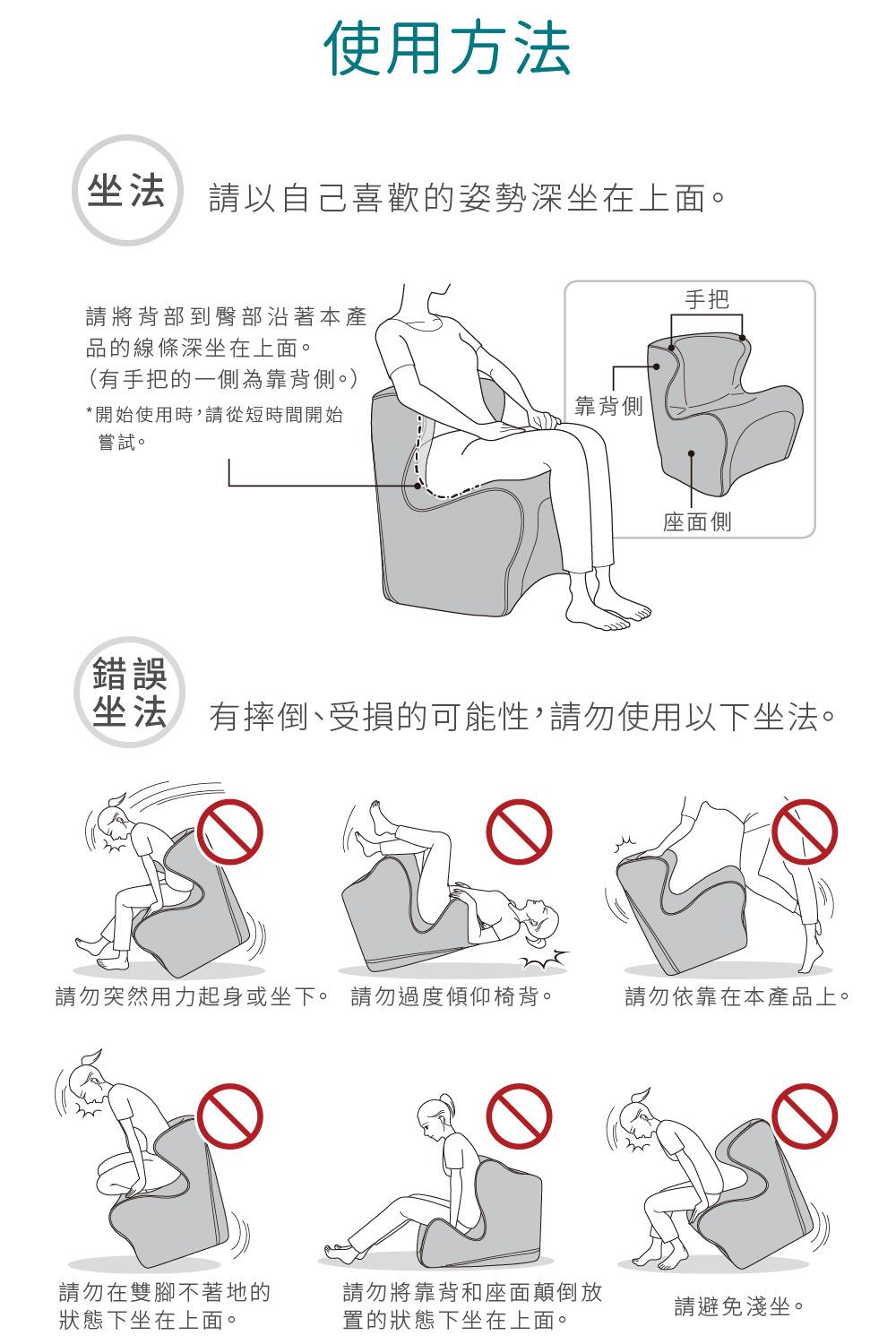 使用方法

坐法 請以自己喜歡的姿勢深坐在上面。

請將背部到臀部沿著本產品的線條深坐在上面。
（有手把的一側為靠背側。）
*開始使用時，請從短時間開始嘗試。

手把
靠背側
座面側

錯誤坐法 有摔倒、受損的可能性，請勿使用以下坐法。

請勿突然用力起身或坐下。

請勿過度傾仰椅背。

請勿依靠在本產品上。

請勿在雙腳不著地的狀態下坐在上面。

請勿將靠背和座面顛倒放置的狀態下坐在上面。

請避免淺坐。