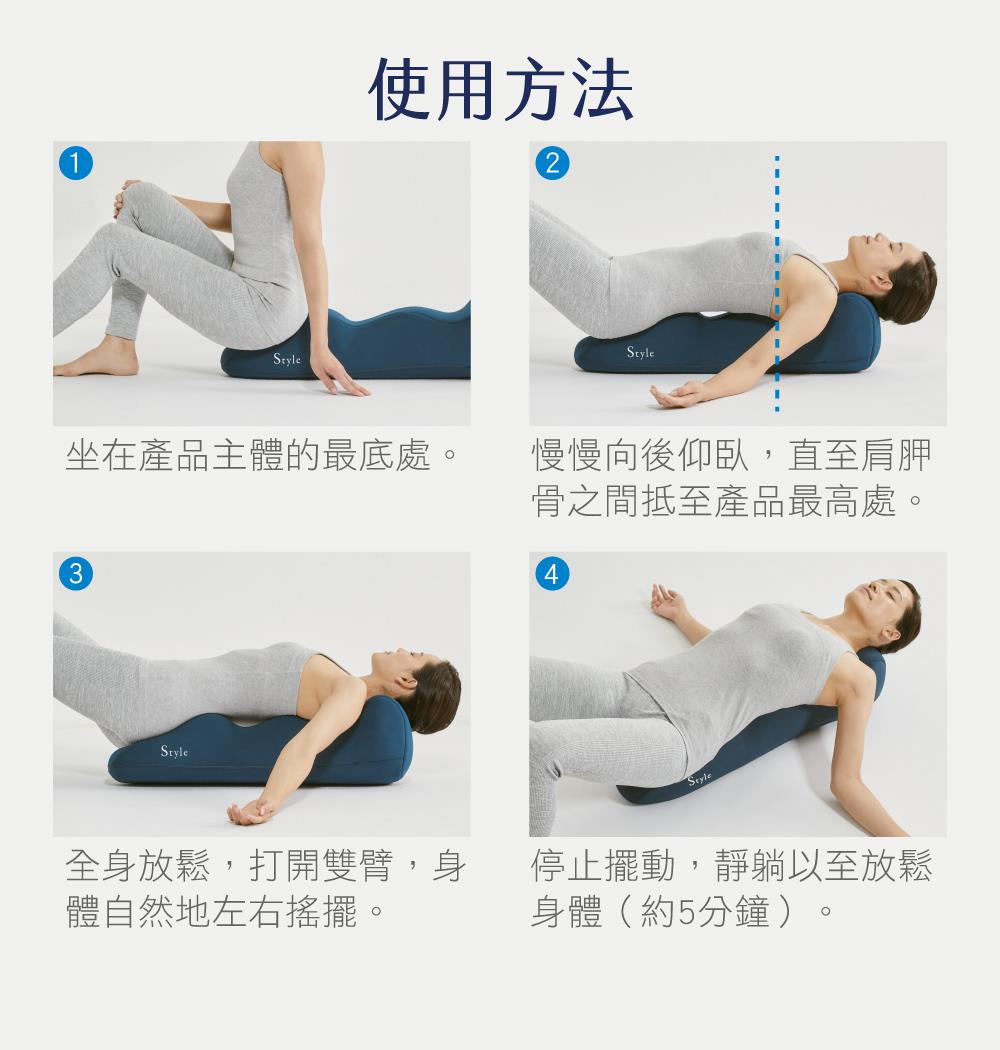 使用方法

1

Style

坐在產品主體的最底處。

2

Style

慢慢向後仰臥，直至肩胛骨之間抵至產品最高處。

3

Style

全身放鬆，打開雙臂，身體自然地左右搖擺。

4

Style

停止擺動，靜躺以至放鬆身體（約5分鐘）。