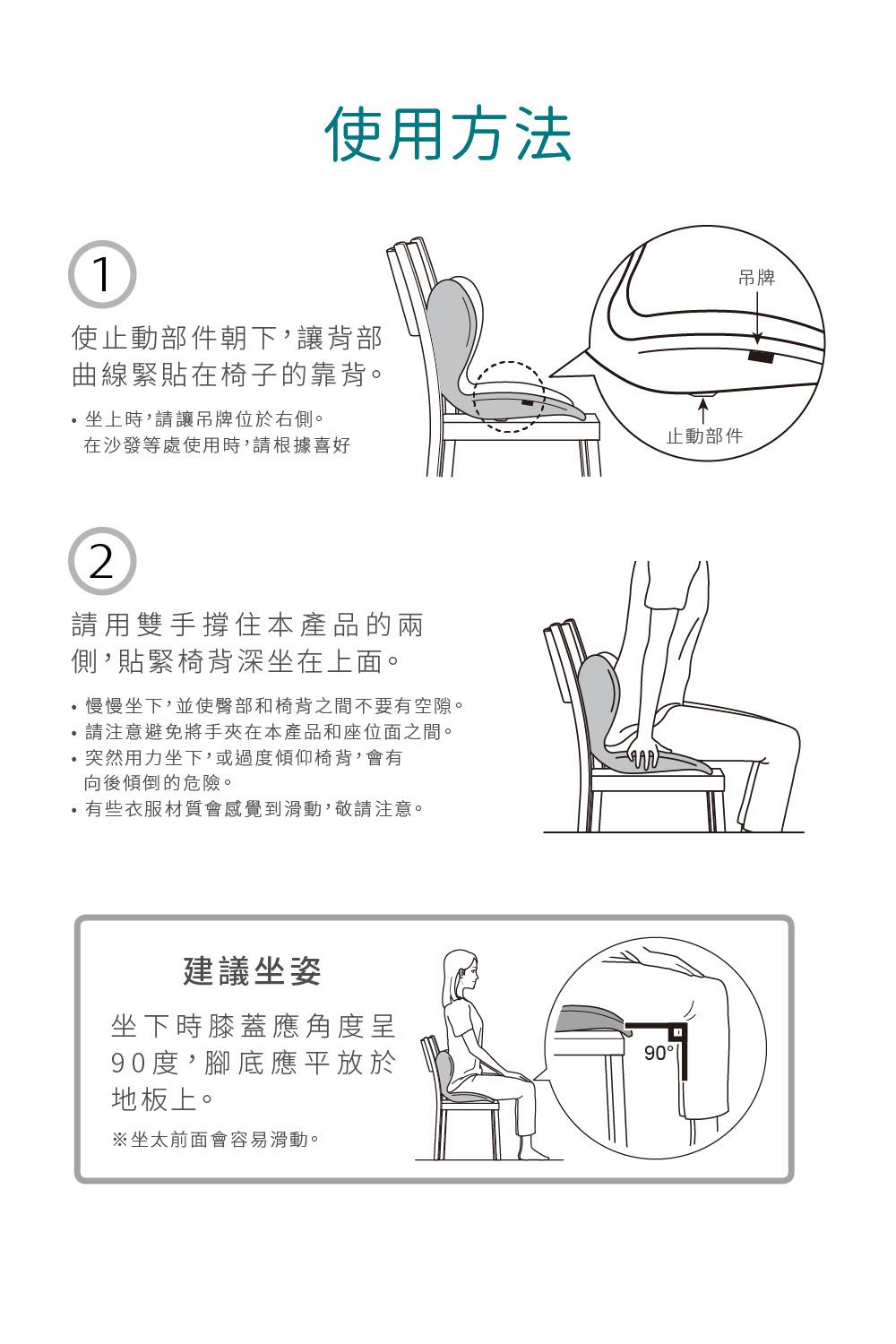 使用方法

1

使止動部件朝下，讓背部曲線緊貼在椅子的靠背。

• 坐上時，請讓吊牌位於右側。
在沙發等處使用時，請根據喜好

吊牌

止動部件

2

請用雙手撐住本產品的兩側，貼緊椅背深坐在上面。

• 慢慢坐下，並使臀部和椅背之間不要有空隙。
• 請注意避免將手夾在本產品和座位面之間。
• 突然用力坐下，或過度傾仰椅背，會有向後傾倒的危險。
• 有些衣服材質會感覺到滑動，敬請注意。

建議坐姿

坐下時膝蓋應角度呈90度，腳底應平放於地板上。

※坐太前面會容易滑動。

90°