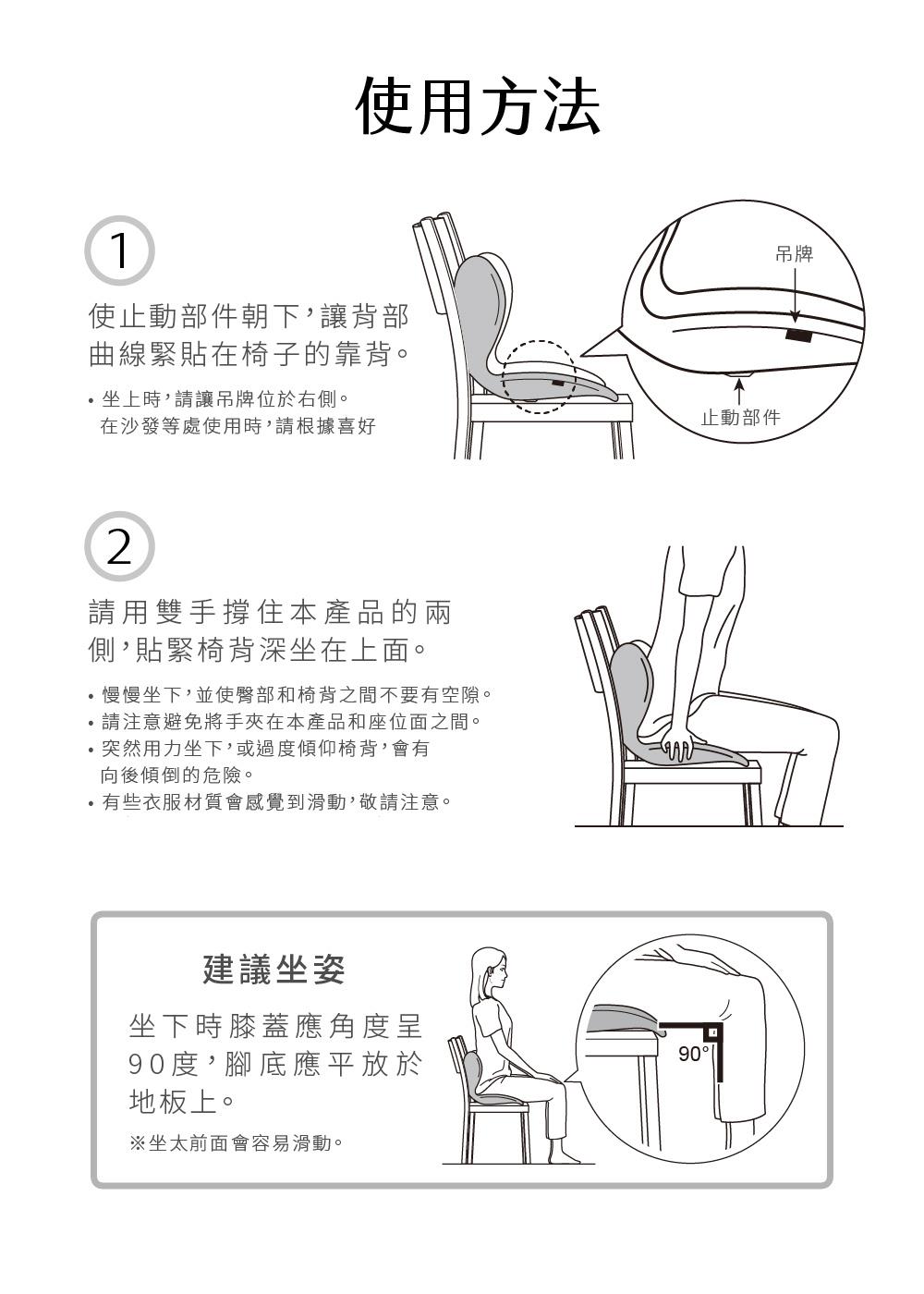 使用方法

1

使止動部件朝下，讓背部曲線緊貼在椅子的靠背。

• 坐上時，請讓吊牌位於右側。
在沙發等處使用時，請根據喜好

吊牌

止動部件

2

請用雙手撐住本產品的兩側，貼緊椅背深坐在上面。

• 慢慢坐下，並使臀部和椅背之間不要有空隙。
• 請注意避免將手夾在本產品和座位面之間。
• 突然用力坐下，或過度傾仰椅背，會有向後傾倒的危險。
• 有些衣服材質會感覺到滑動，敬請注意。

建議坐姿

坐下時膝蓋應角度呈90度，腳底應平放於地板上。

※坐太前面會容易滑動。

90°