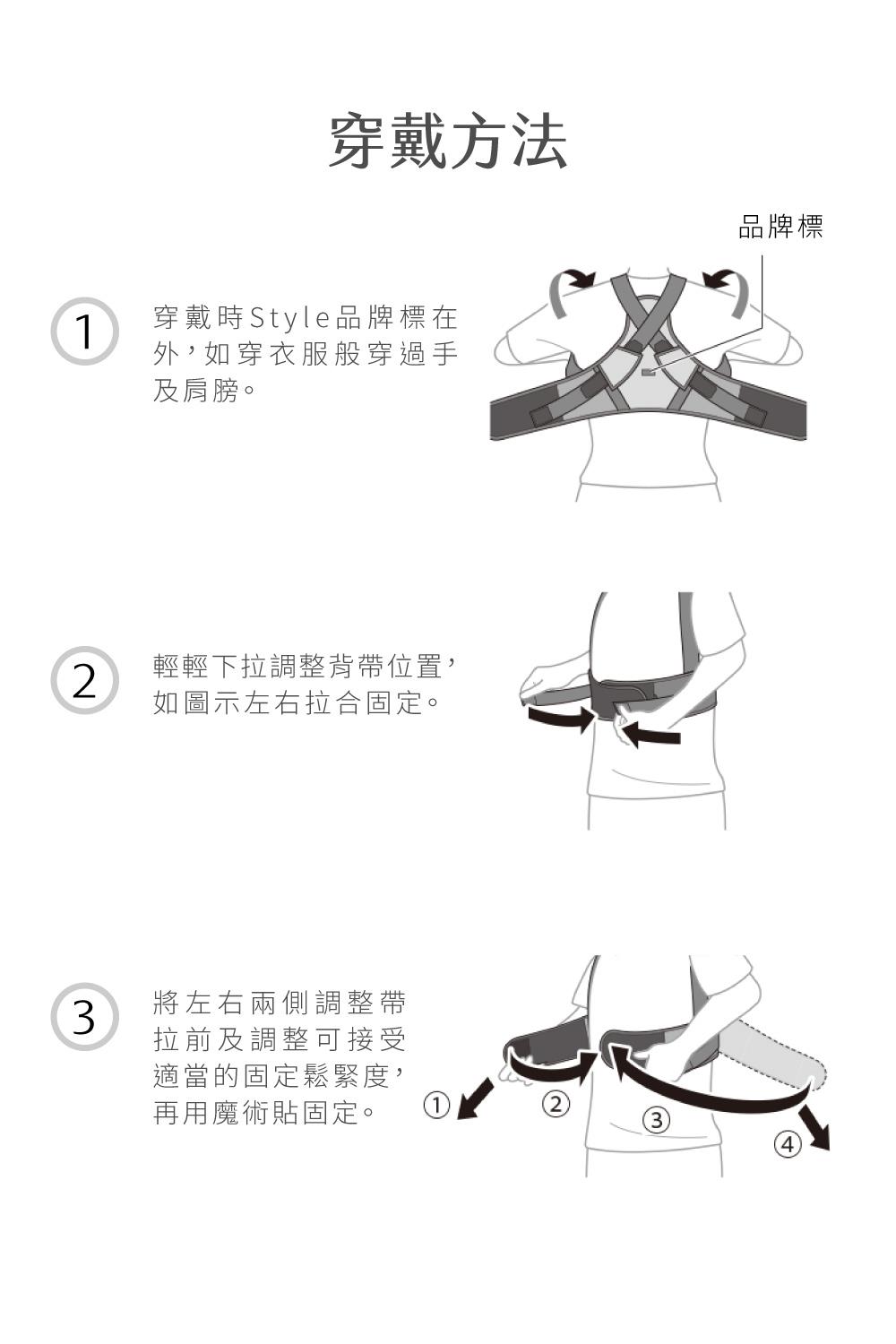 穿戴方法

品牌標

1
穿戴時Style品牌標在外，如穿衣服般穿過手及肩膀。

2
輕輕下拉調整背帶位置，如圖示左右拉合固定。

3
將左右兩側調整帶拉前及調整可接受適當的固定鬆緊度，再用魔術貼固定。

①
②
③
④