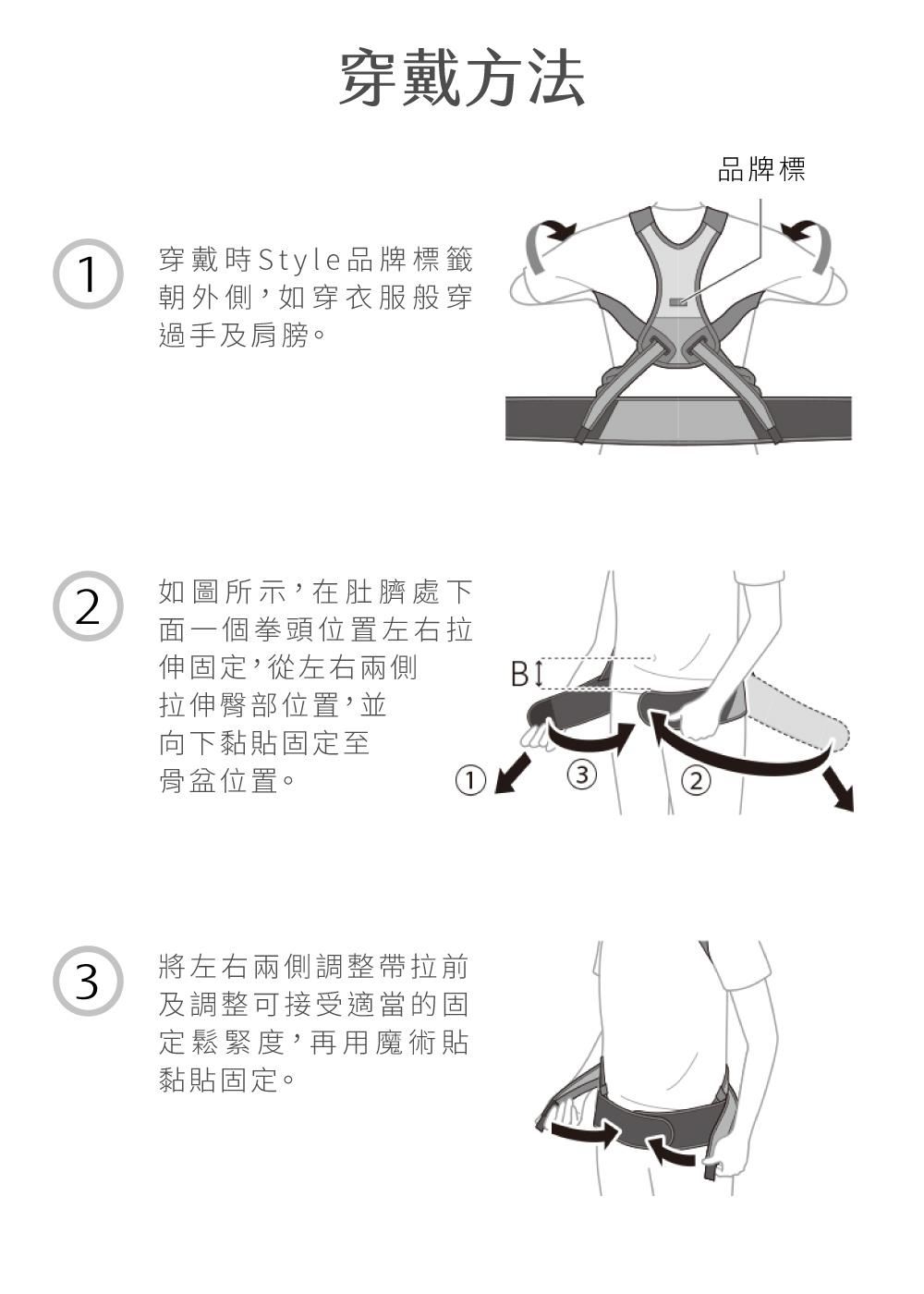 穿戴方法

品牌標

1

穿戴時Style品牌標籤朝外側，如穿衣服般穿過手及肩膀。

2

如圖所示，在肚臍處下面一個拳頭位置左右拉伸固定，從左右兩側拉伸臀部位置，並向下黏貼固定至骨盆位置。

B

①

③

②

3

將左右兩側調整帶拉前及調整可接受適當的固定鬆緊度，再用魔術貼黏貼固定。