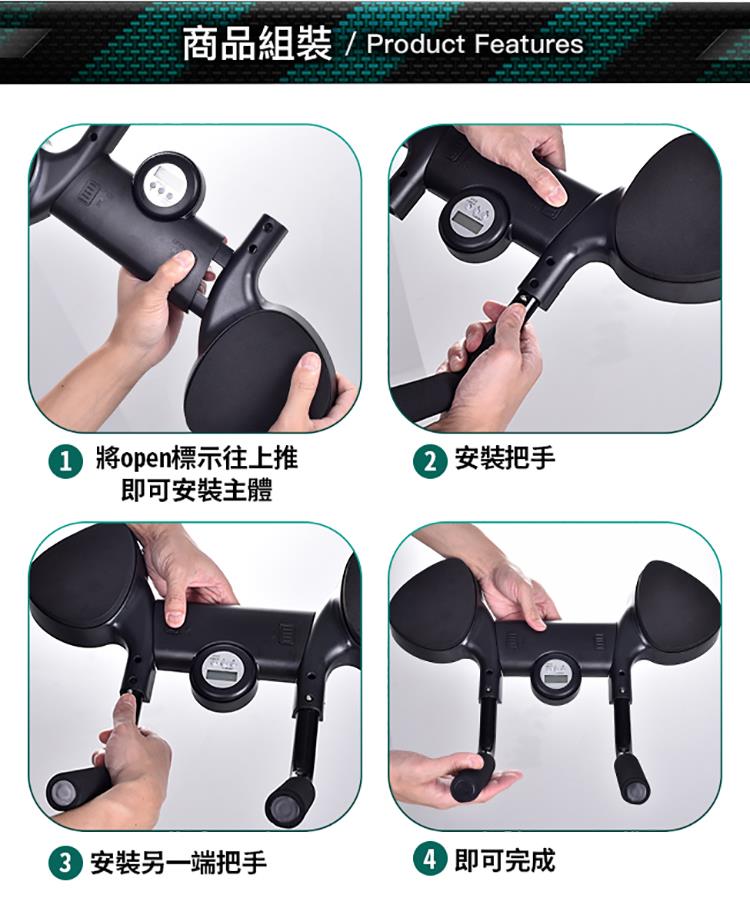 商品組裝 / Product Features

1 將open標示往上推
即可安裝主體

2 安裝把手

3 安裝另一端把手

4 即可完成