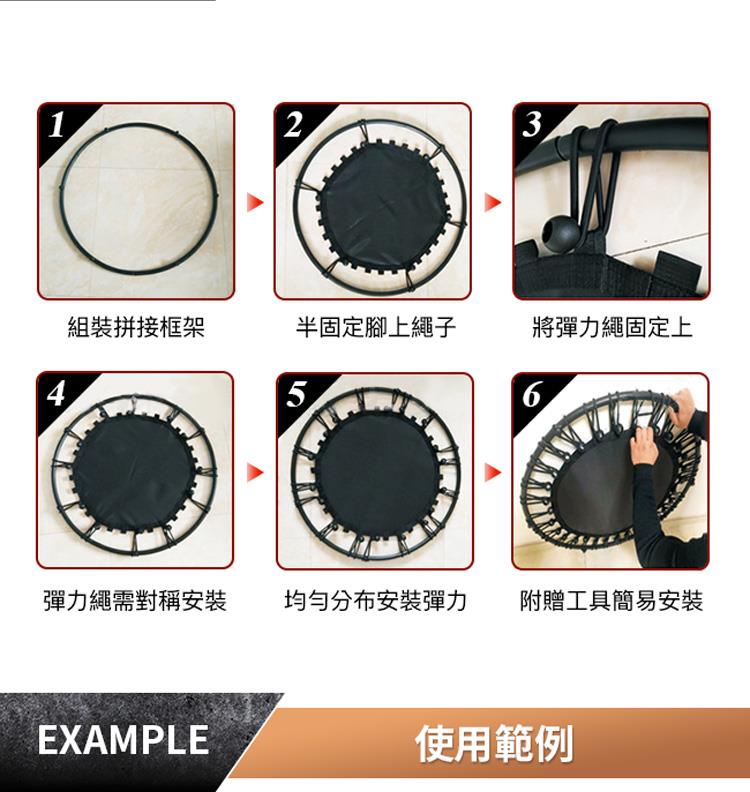 1

組裝拼接框架

2

半固定腳上繩子

3

將彈力繩固定上

4

彈力繩需對稱安裝

5

均勻分布安裝彈力

6

附贈工具簡易安裝

EXAMPLE

使用範例