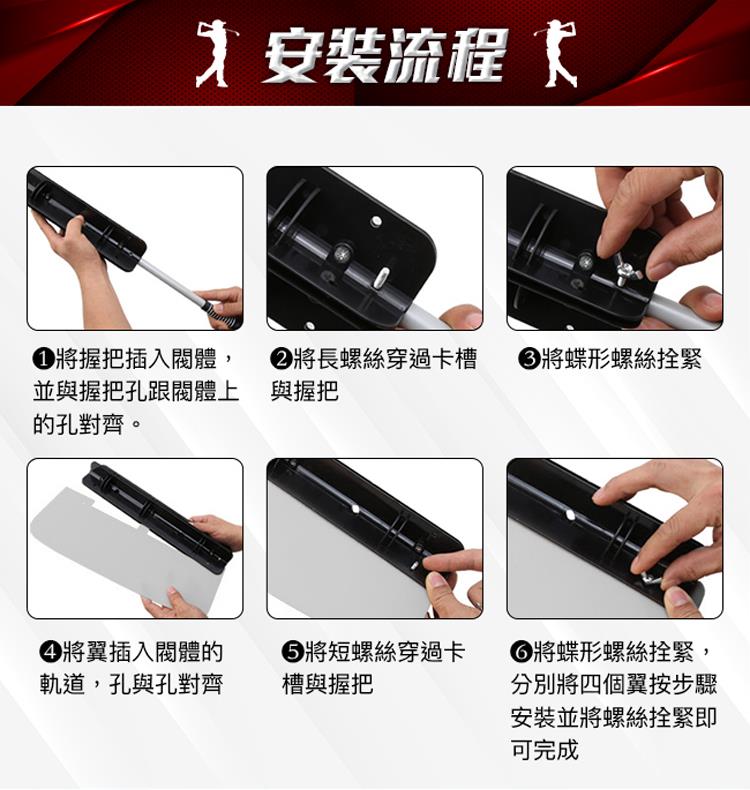 安裝流程

❶將握把插入閥體，並與握把孔跟閥體上的孔對齊。

❷將長螺絲穿過卡槽與握把

❸將蝶形螺絲拴緊

❹將翼插入閥體的軌道，孔與孔對齊

❺將短螺絲穿過卡槽與握把

❻將蝶形螺絲拴緊，分別將四個翼按步驟安裝並將螺絲拴緊即可完成