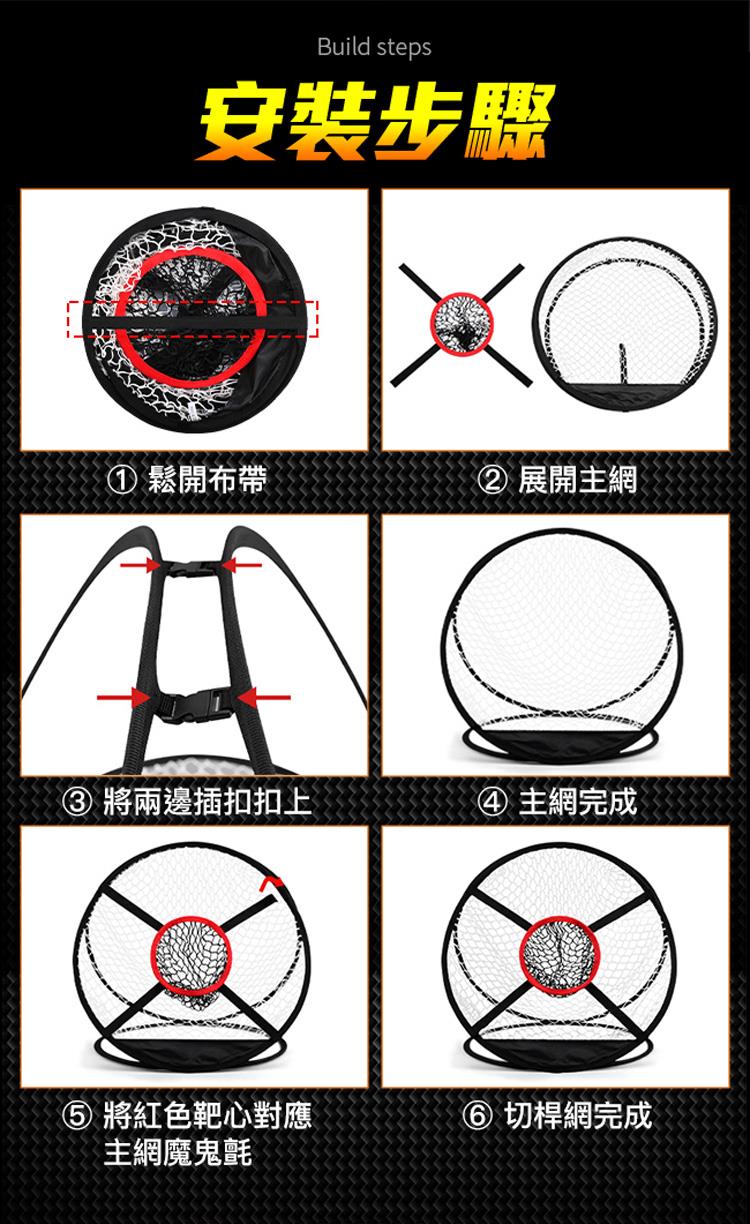 Build steps

安裝步驟

① 鬆開布帶

② 展開主網

③ 將兩邊插扣扣上

④ 主網完成

⑤ 將紅色靶心對應主網魔鬼氈

⑥ 切桿網完成