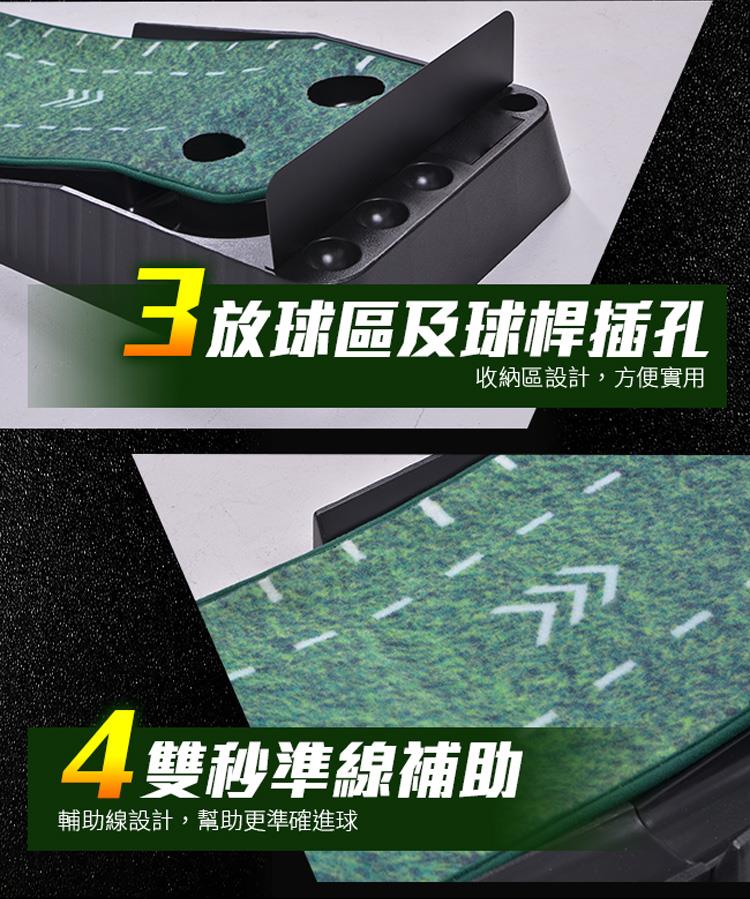 3 放球區及球桿插孔
收納區設計，方便實用

4 雙秒準線補助
輔助線設計，幫助更準確進球