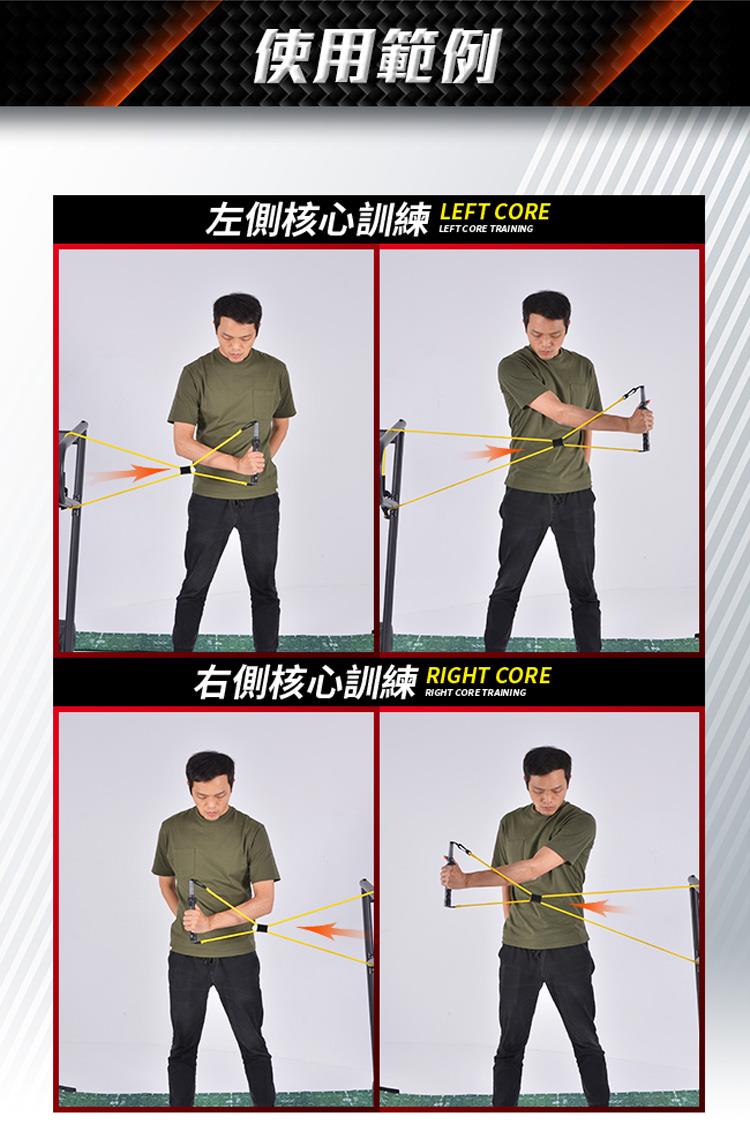 使用範例

左側核心訓練 LEFT CORE
LEFT CORE TRAINING

右側核心訓練 RIGHT CORE
RIGHT CORE TRAINING