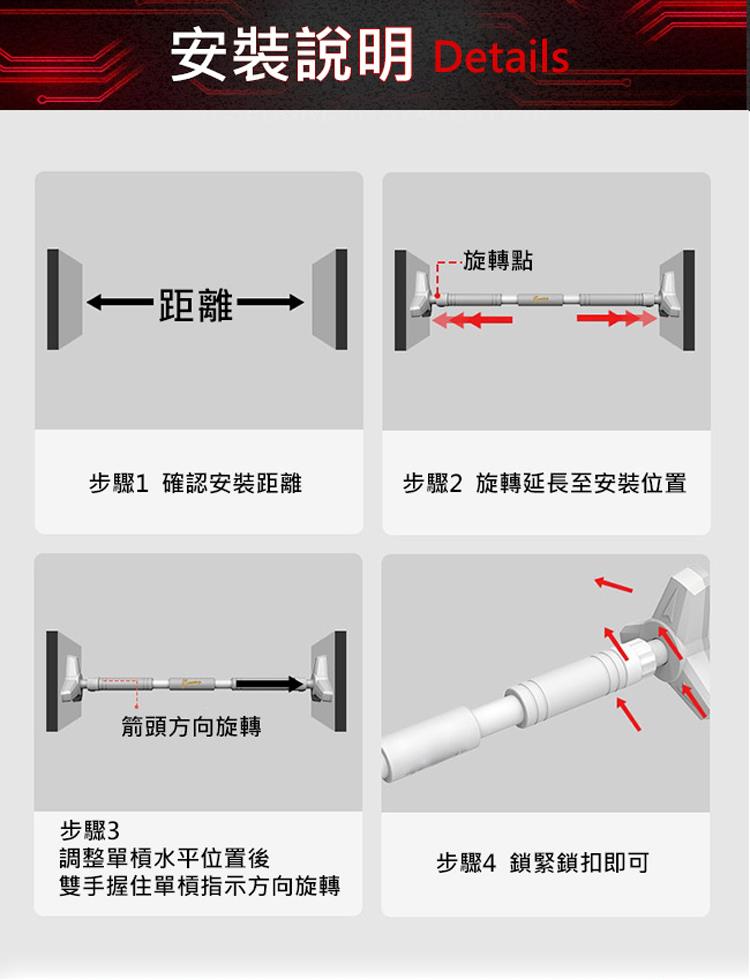 安裝說明 Details

距離

步驟1 確認安裝距離

旋轉點

步驟2 旋轉延長至安裝位置

箭頭方向旋轉

步驟3
調整單槓水平位置後
雙手握住單槓指示方向旋轉

步驟4 鎖緊鎖扣即可