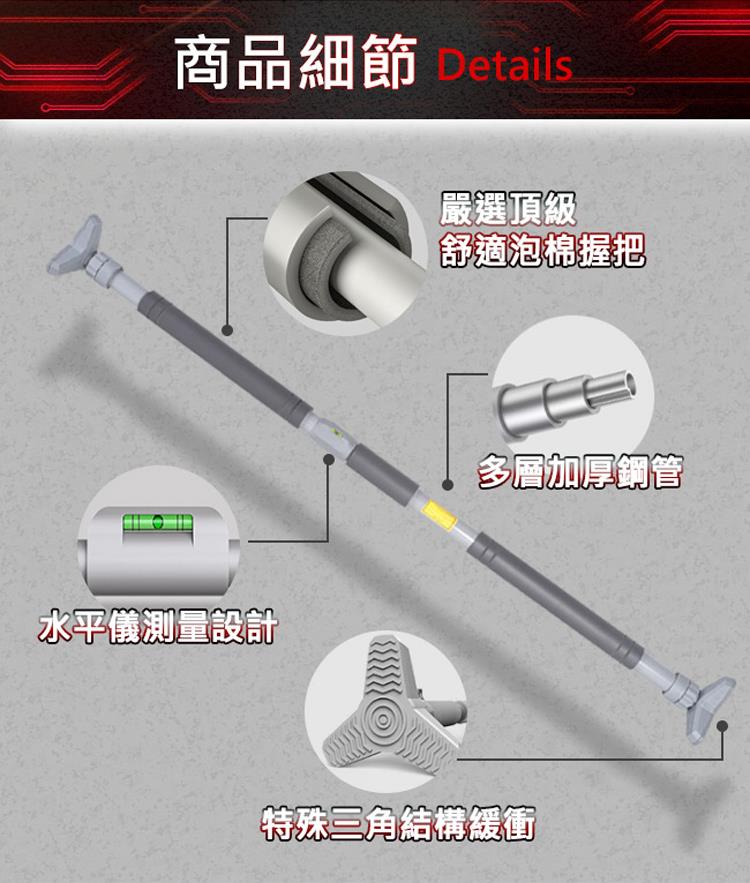 商品細節 Details

嚴選頂級
舒適泡棉握把

多層加厚鋼管

水平儀測量設計

特殊三角結構緩衝