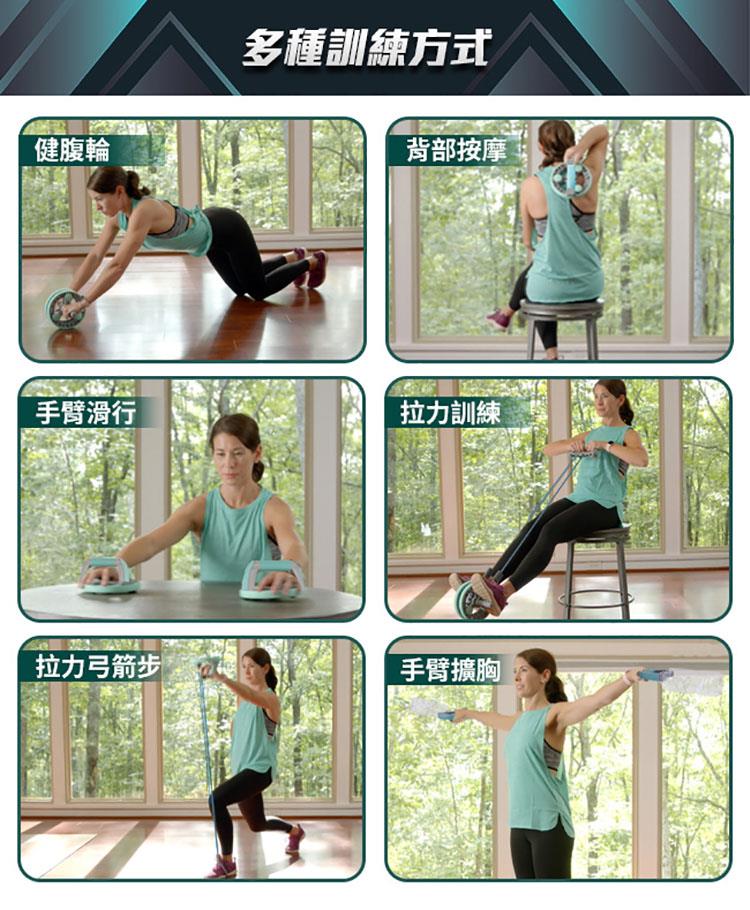 多種訓練方式

健腹輪

背部按摩

手臂滑行

拉力訓練

拉力弓箭步

手臂擴胸