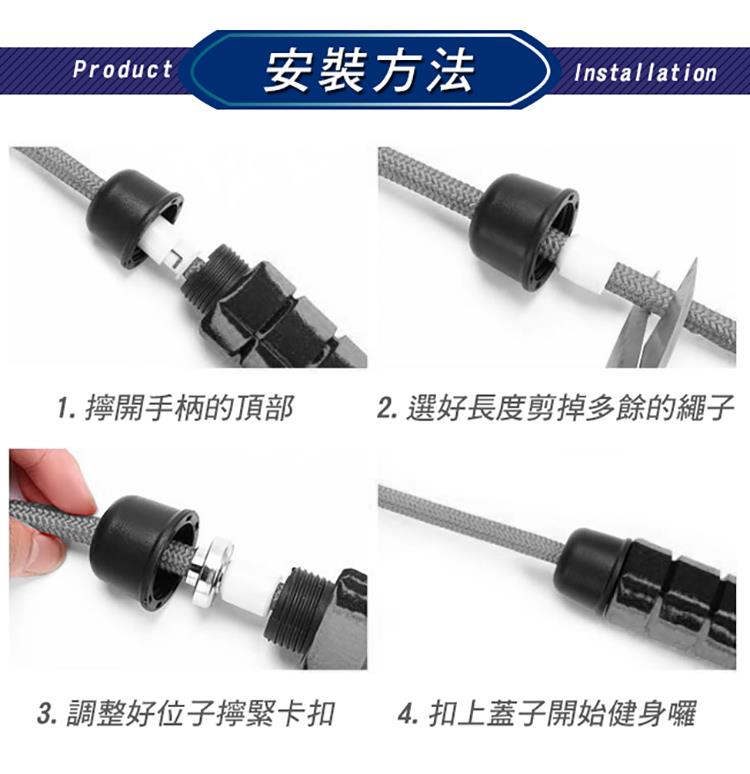 Product 安裝方法 Installation

1. 擰開手柄的頂部

2. 選好長度剪掉多餘的繩子

3. 調整好位子擰緊卡扣

4. 扣上蓋子開始健身囉